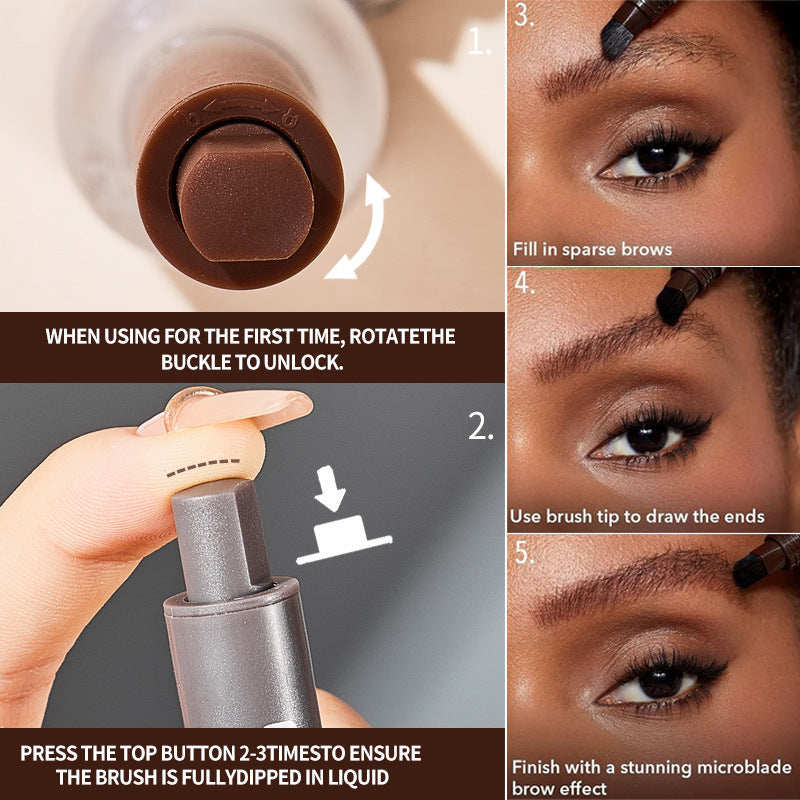 1.

WHEN USING FOR THE FIRST TIME, ROTATETHE BUCKLE TO UNLOCK.

2.

PRESS THE TOP BUTTON 2-3TIMESTO ENSURE THE BRUSH IS FULLYDIPPED IN LIQUID

3.

Fill in sparse brows

4.

Use brush tip to draw the ends

5.

Finish with a stunning microblade brow effect