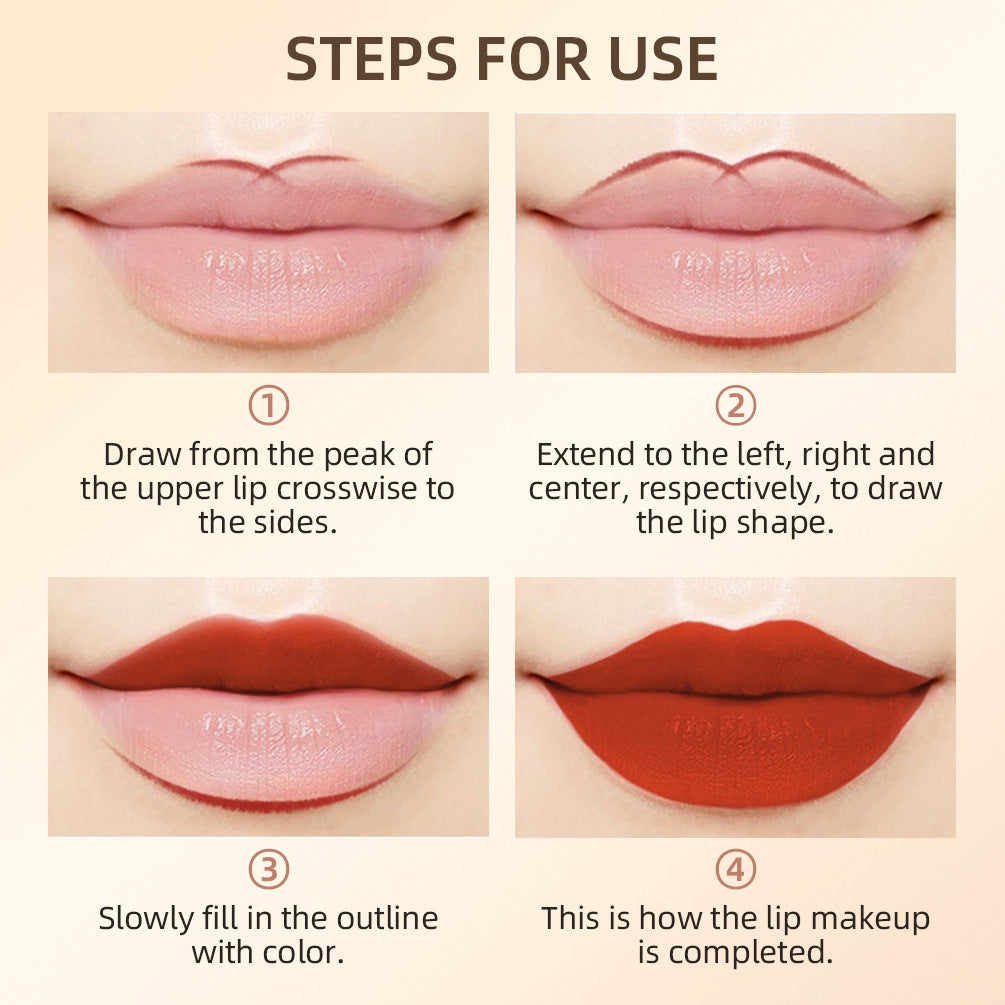 STEPS FOR USE

①
Draw from the peak of the upper lip crosswise to the sides.

②
Extend to the left, right and center, respectively, to draw the lip shape.

③
Slowly fill in the outline with color.

④
This is how the lip makeup is completed.