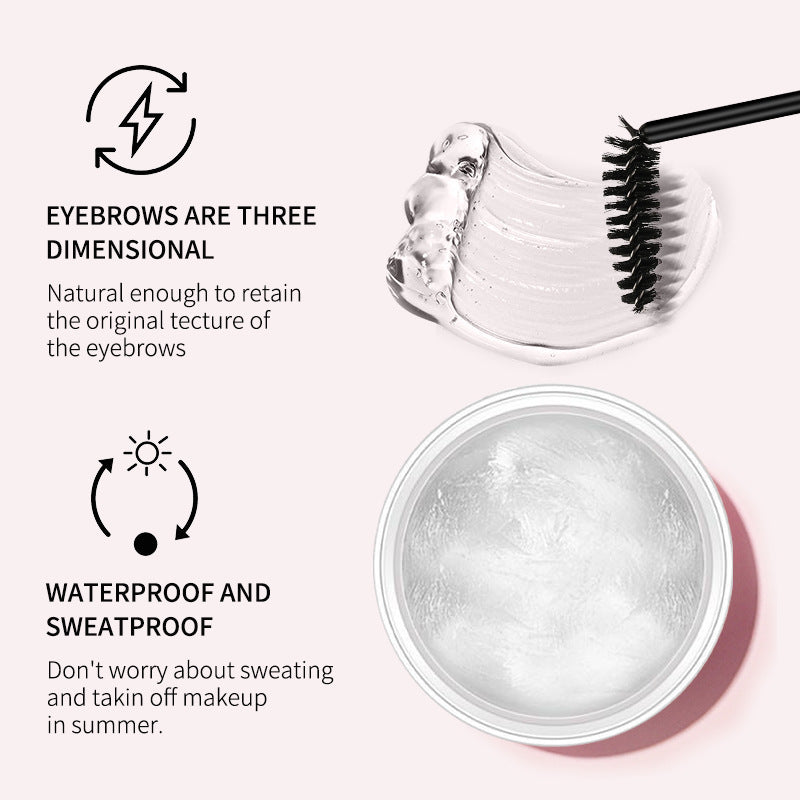 EYEBROWS ARE THREE DIMENSIONAL

Natural enough to retain the original tecture of the eyebrows

WATERPROOF AND SWEATPROOF

Don't worry about sweating and takin off makeup in summer.