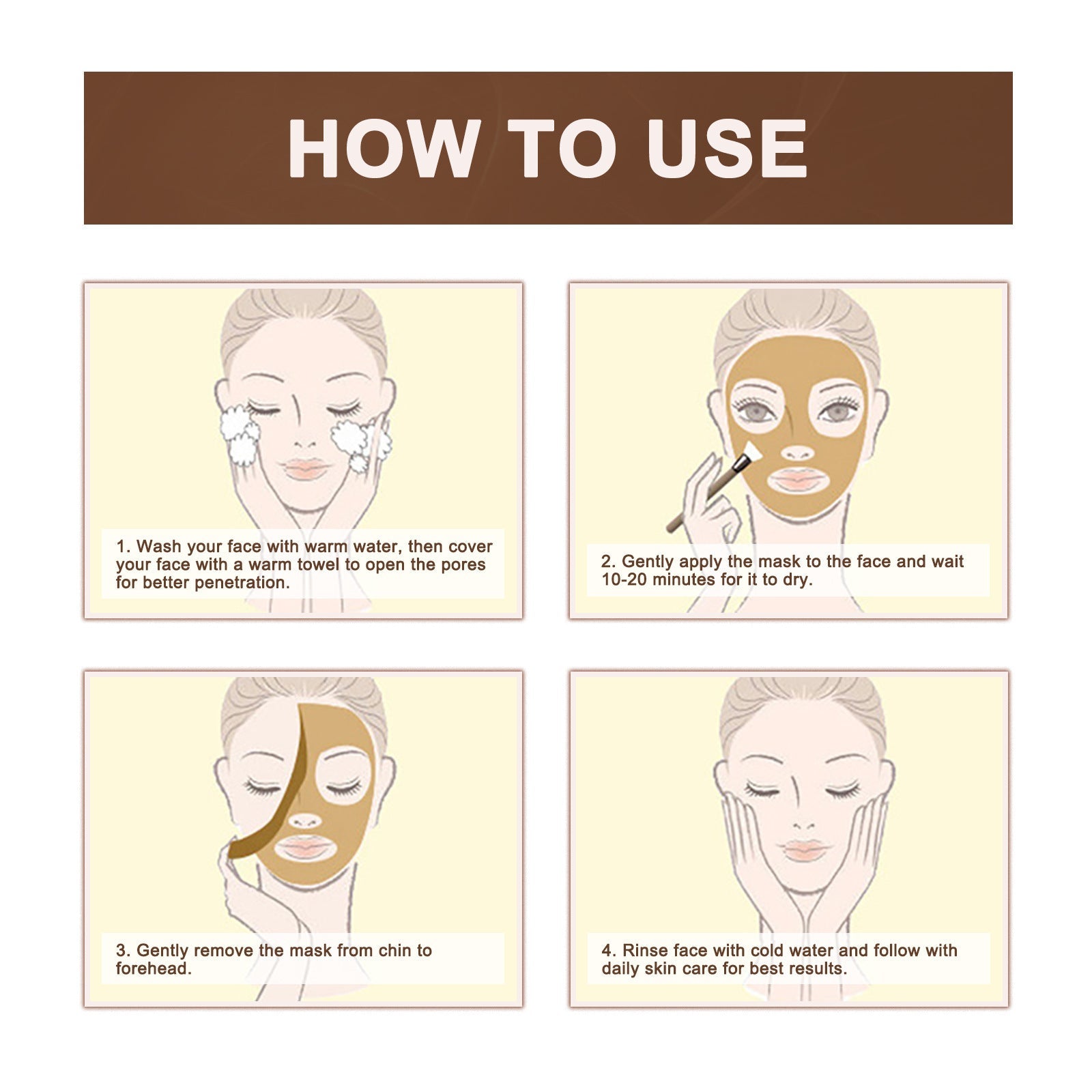 HOW TO USE

1. Wash your face with warm water, then cover your face with a warm towel to open the pores for better penetration.

2. Gently apply the mask to the face and wait 10-20 minutes for it to dry.

3. Gently remove the mask from chin to forehead.

4. Rinse face with cold water and follow with daily skin care for best results.