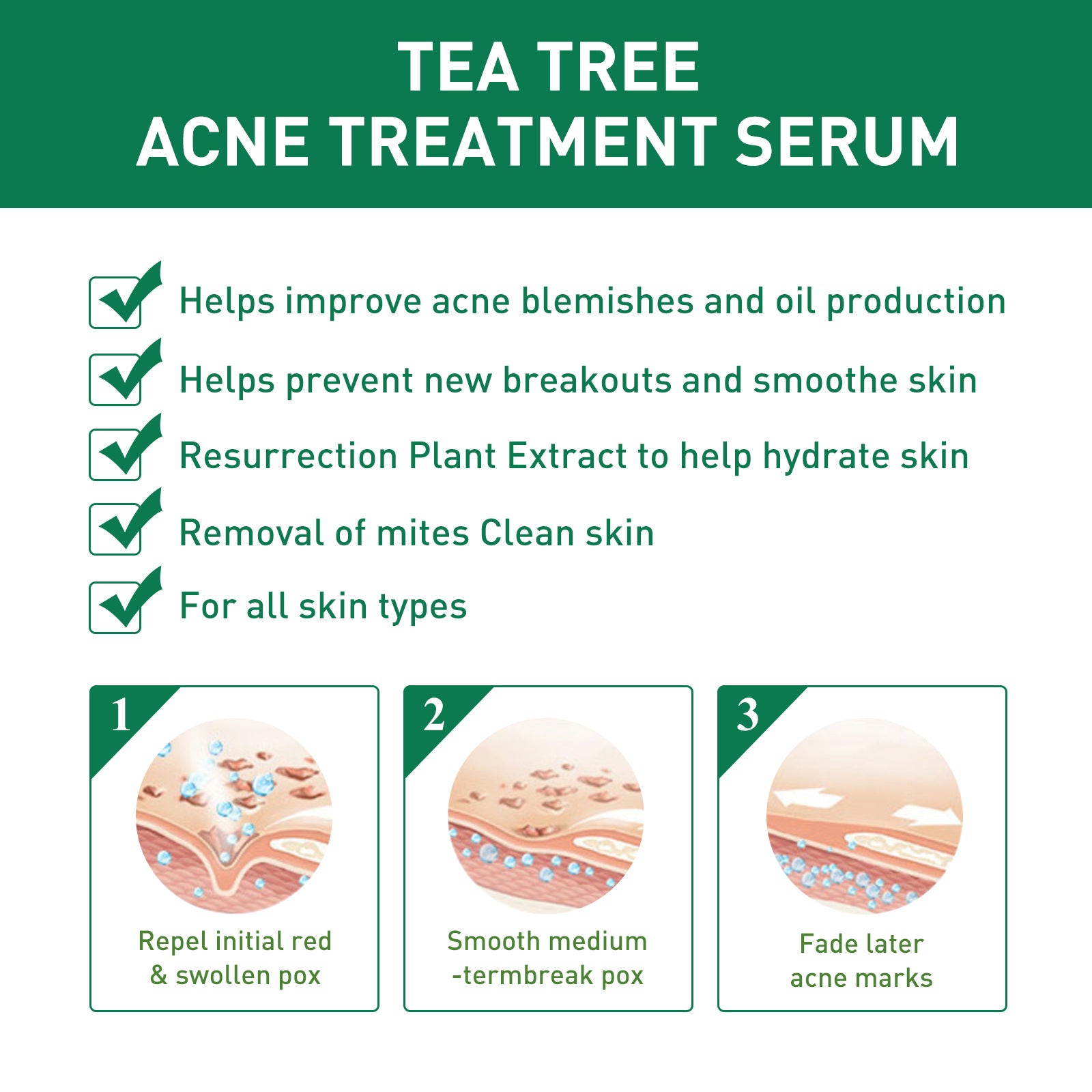 TEA TREE
ACNE TREATMENT SERUM

Helps improve acne blemishes and oil production

Helps prevent new breakouts and smoothe skin

Resurrection Plant Extract to help hydrate skin

Removal of mites Clean skin

For all skin types

1

Repel initial red & swollen pox

2

Smooth medium -termbreak pox

3

Fade later acne marks