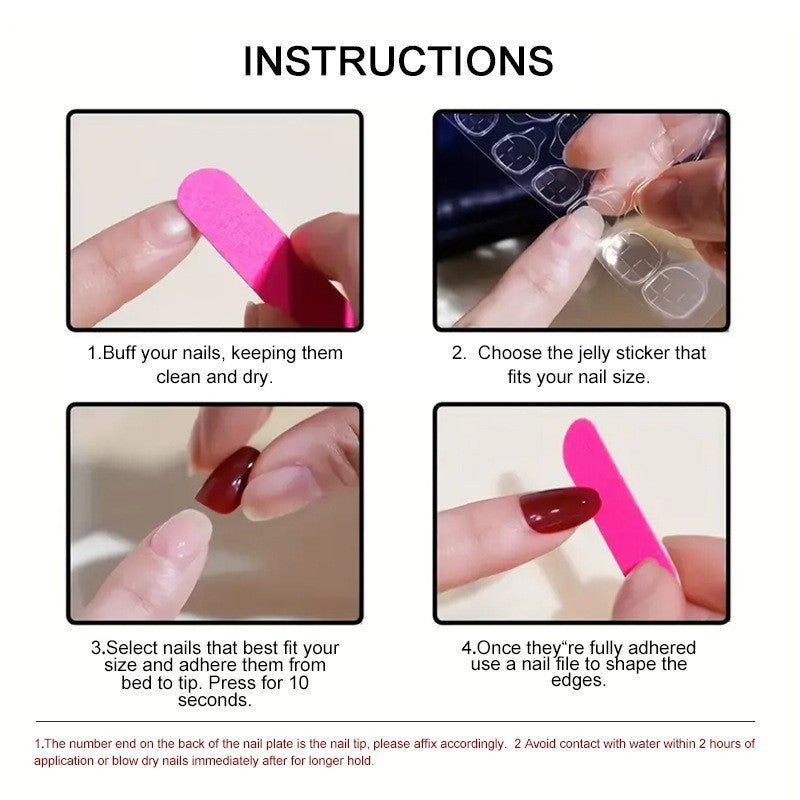 INSTRUCTIONS

1.Buff your nails, keeping them clean and dry.

2. Choose the jelly sticker that fits your nail size.

3.Select nails that best fit your size and adhere them from bed to tip. Press for 10 seconds.

4.Once they"re fully adhered use a nail file to shape the edges.

1.The number end on the back of the nail plate is the nail tip, please affix accordingly. 2 Avoid contact with water within 2 hours of application or blow dry nails immediately after for longer hold.