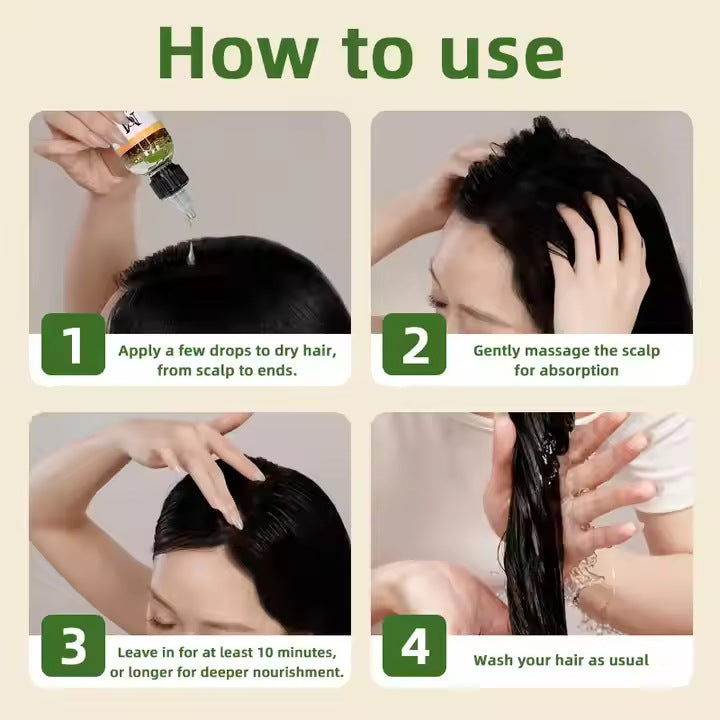 How to use

1 Apply a few drops to dry hair, from scalp to ends.

2 Gently massage the scalp for absorption

3 Leave in for at least 10 minutes, or longer for deeper nourishment.

4 Wash your hair as usual