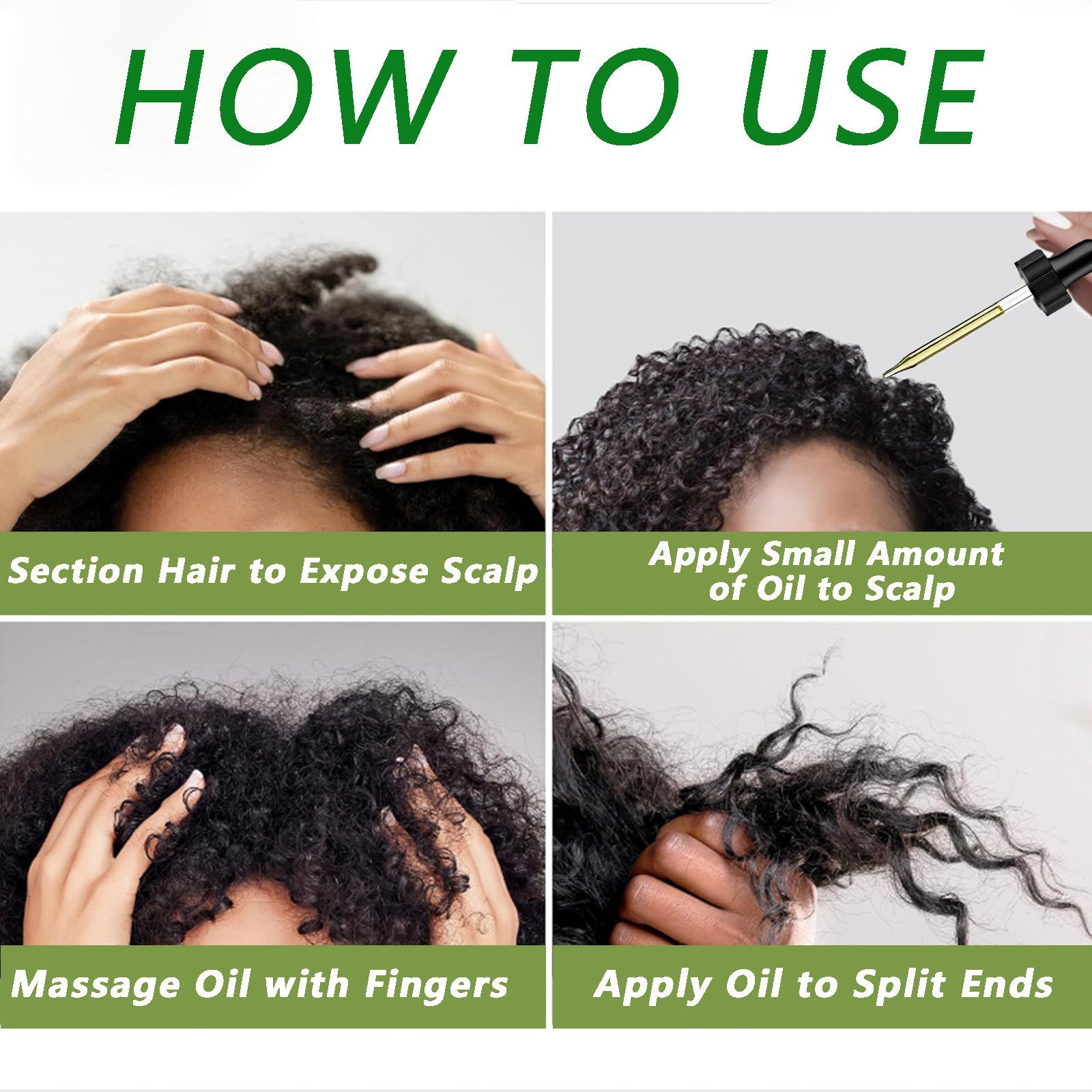 HOW TO USE

Section Hair to Expose Scalp

Apply Small Amount of Oil to Scalp

Massage Oil with Fingers

Apply Oil to Split Ends