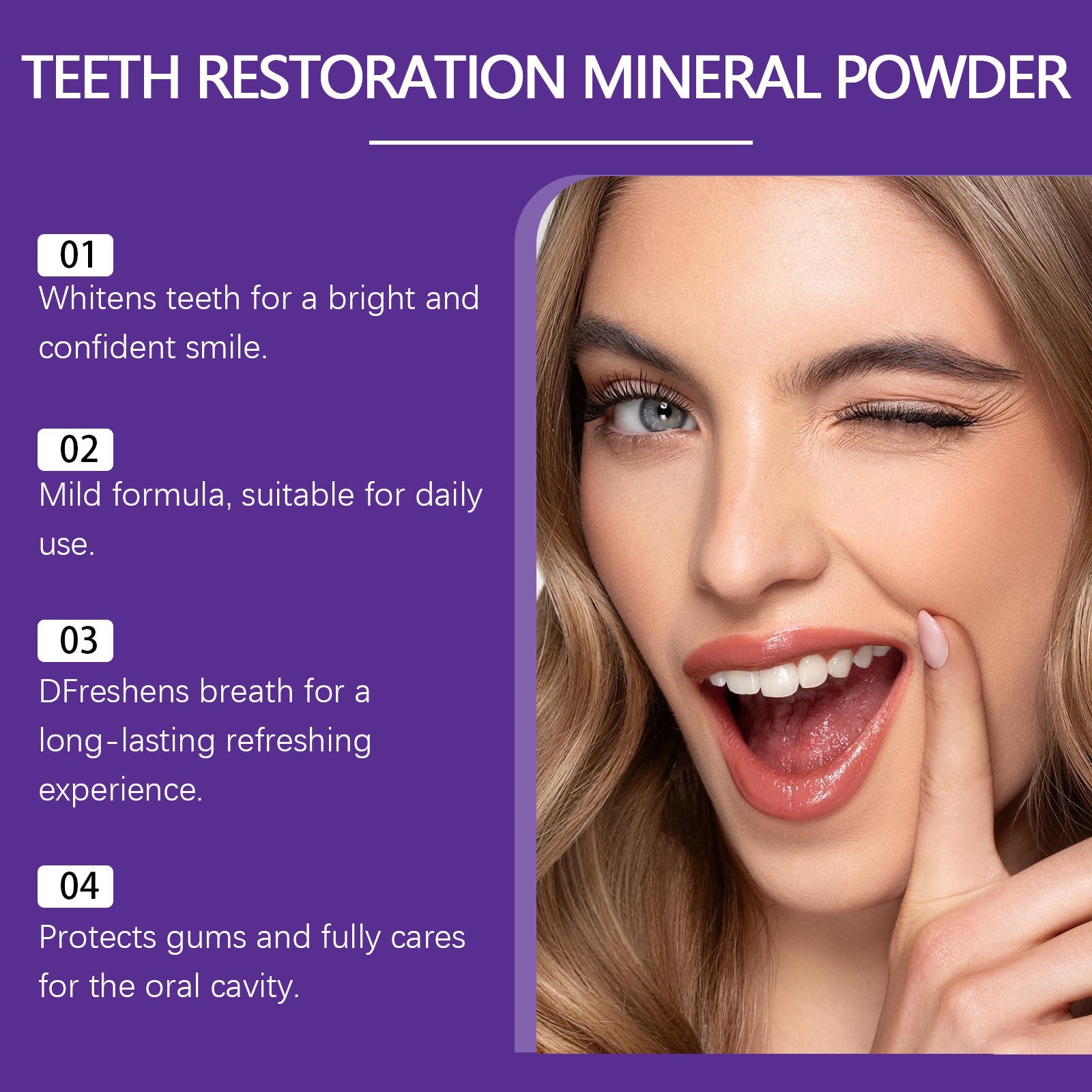 TEETH RESTORATION MINERAL POWDER

01
Whitens teeth for a bright and confident smile.

02
Mild formula, suitable for daily use.

03
DFreshens breath for a long-lasting refreshing experience.

04
Protects gums and fully cares for the oral cavity.