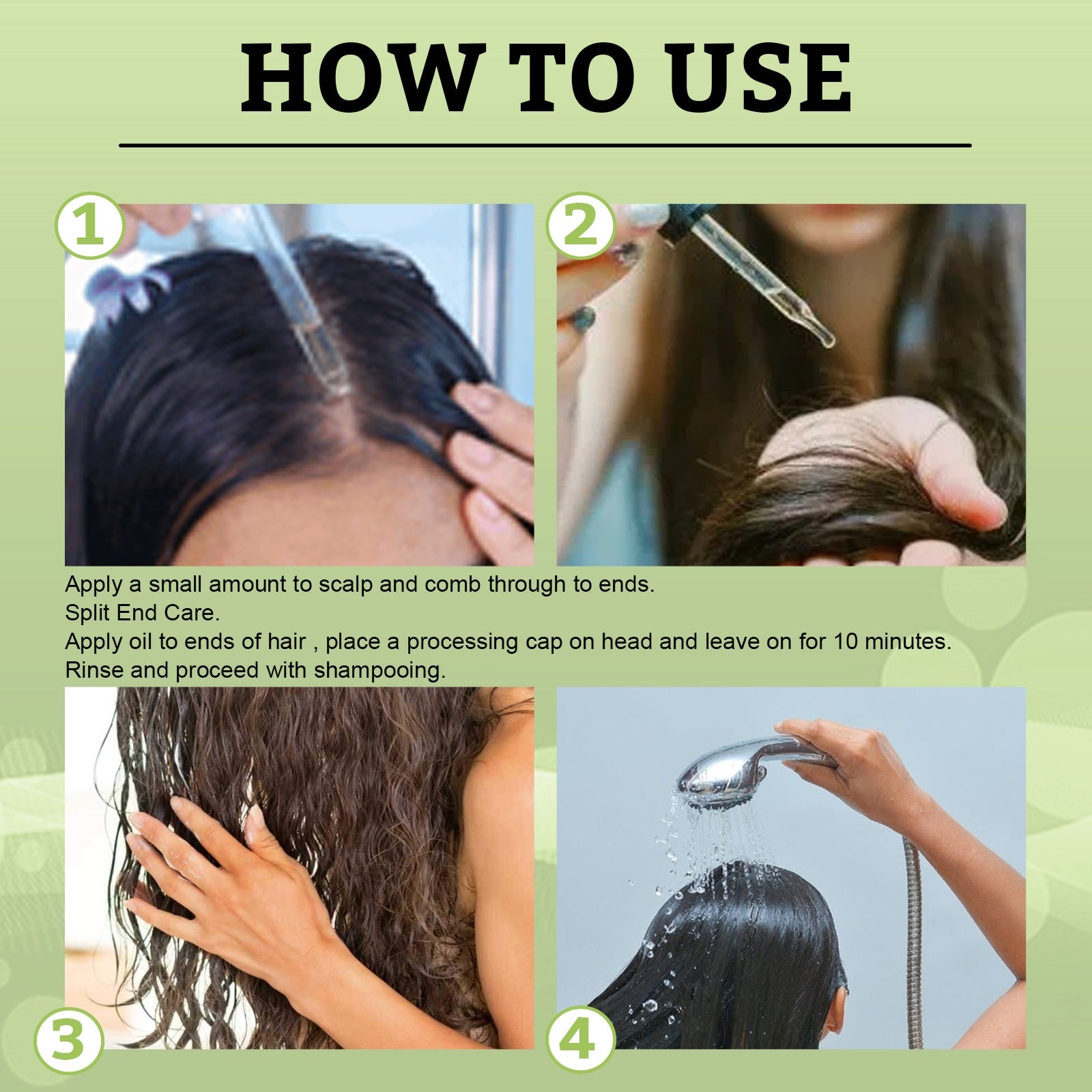 HOW TO USE

1

2

Apply a small amount to scalp and comb through to ends.
Split End Care.
Apply oil to ends of hair , place a processing cap on head and leave on for 10 minutes.
Rinse and proceed with shampooing.

3

4