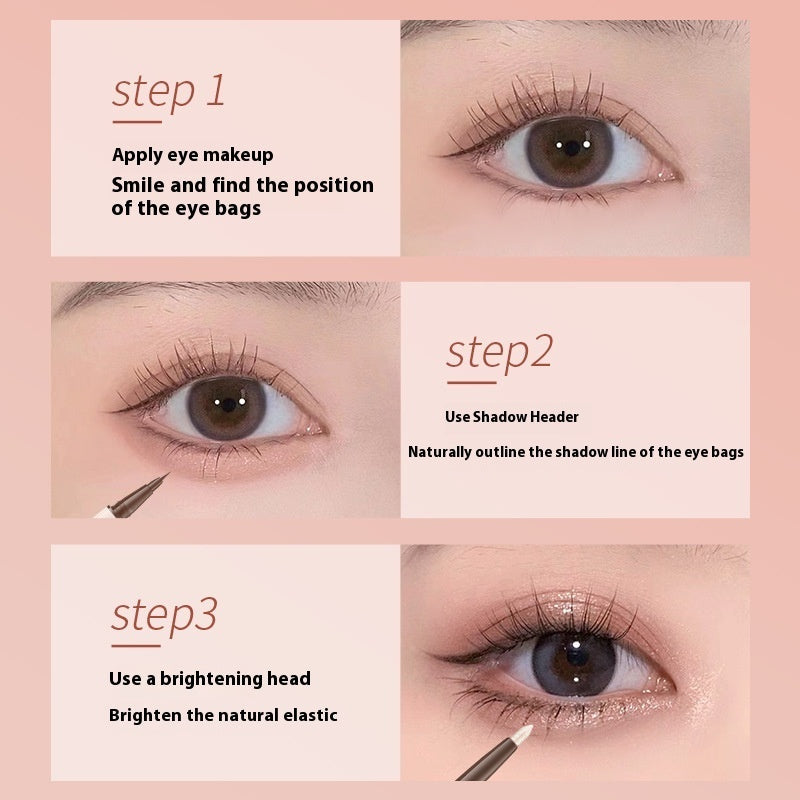 step 1

Apply eye makeup

Smile and find the position of the eye bags

step2

Use Shadow Header

Naturally outline the shadow line of the eye bags

step3

Use a brightening head

Brighten the natural elastic