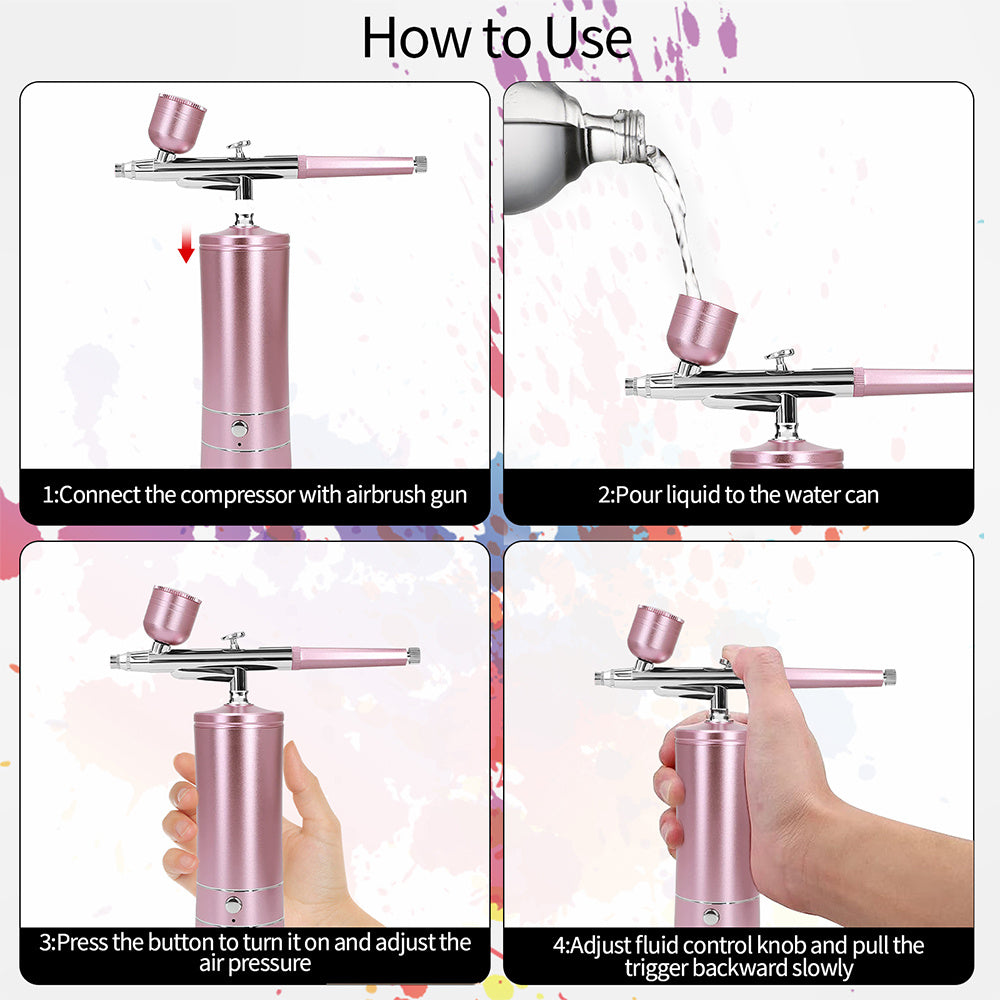 How to Use

1:Connect the compressor with airbrush gun

2:Pour liquid to the water can

3:Press the button to turn it on and adjust the air pressure

4:Adjust fluid control knob and pull the trigger backward slowly