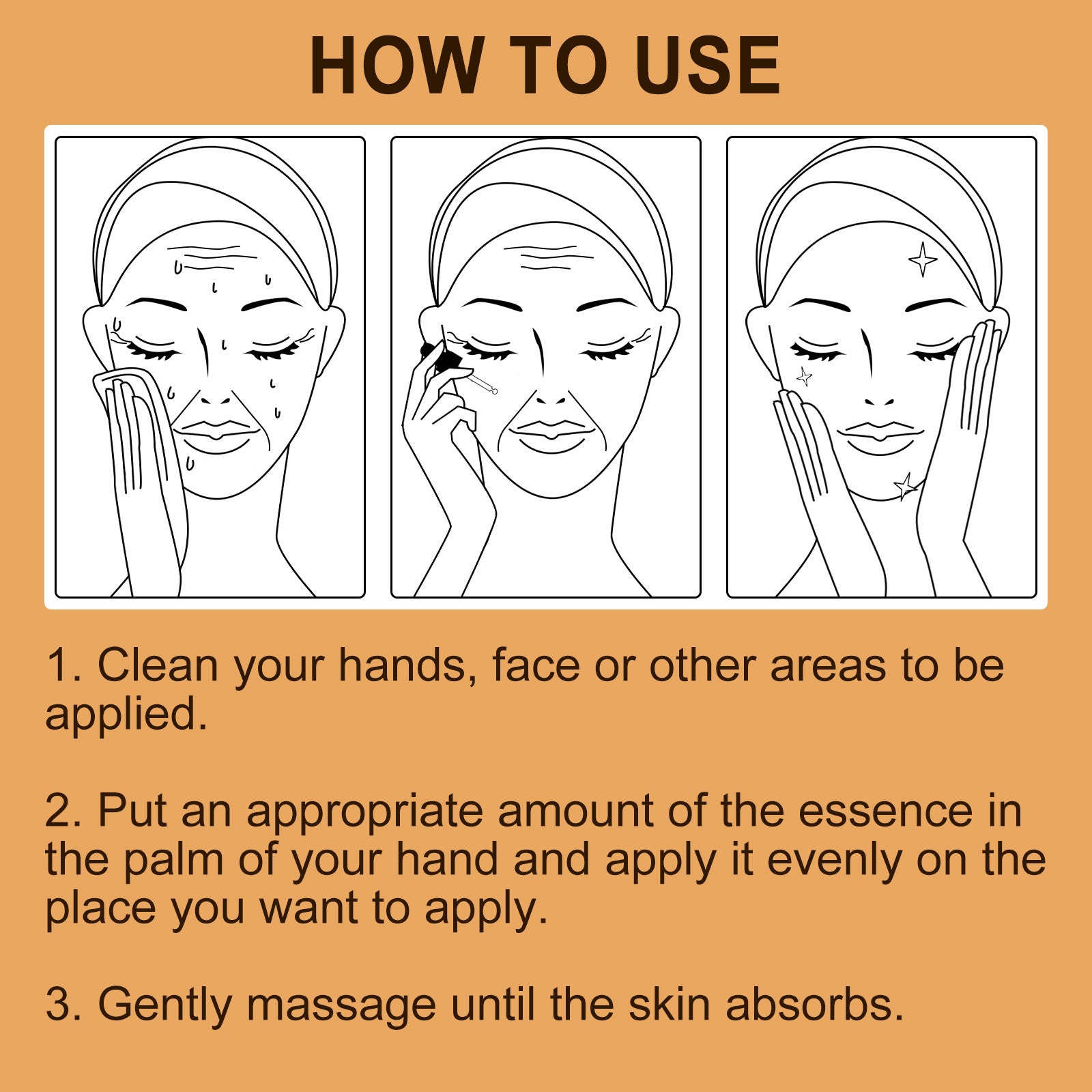 HOW TO USE

1. Clean your hands, face or other areas to be applied.

2. Put an appropriate amount of the essence in the palm of your hand and apply it evenly on the place you want to apply.

3. Gently massage until the skin absorbs.