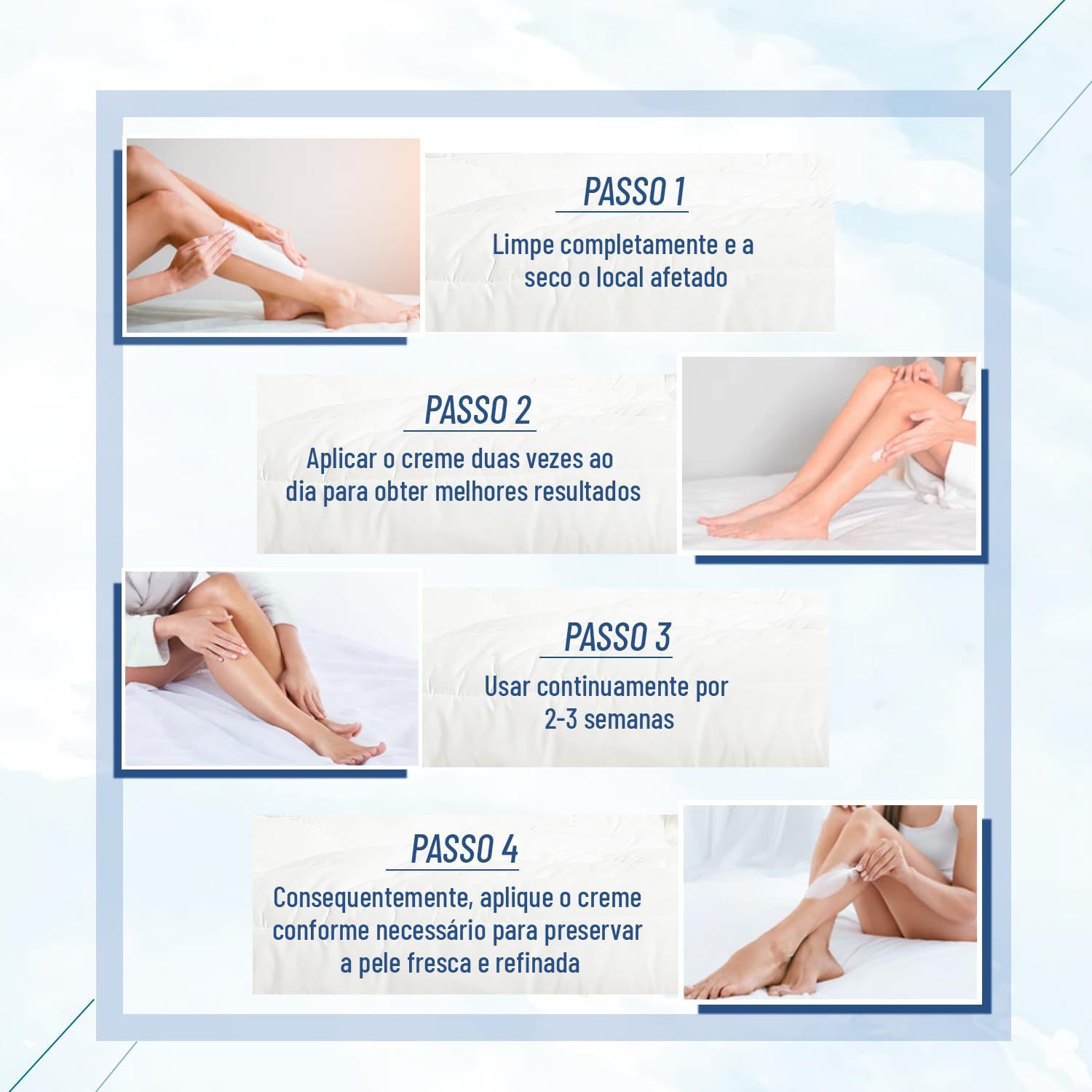 PASSO 1

Limpe completamente e a seco o local afetado

PASSO 2

Aplicar o creme duas vezes ao dia para obter melhores resultados

PASSO 3

Usar continuamente por 2-3 semanas

PASSO 4

Consequentemente, aplique o creme conforme necessário para preservar a pele fresca e refinada