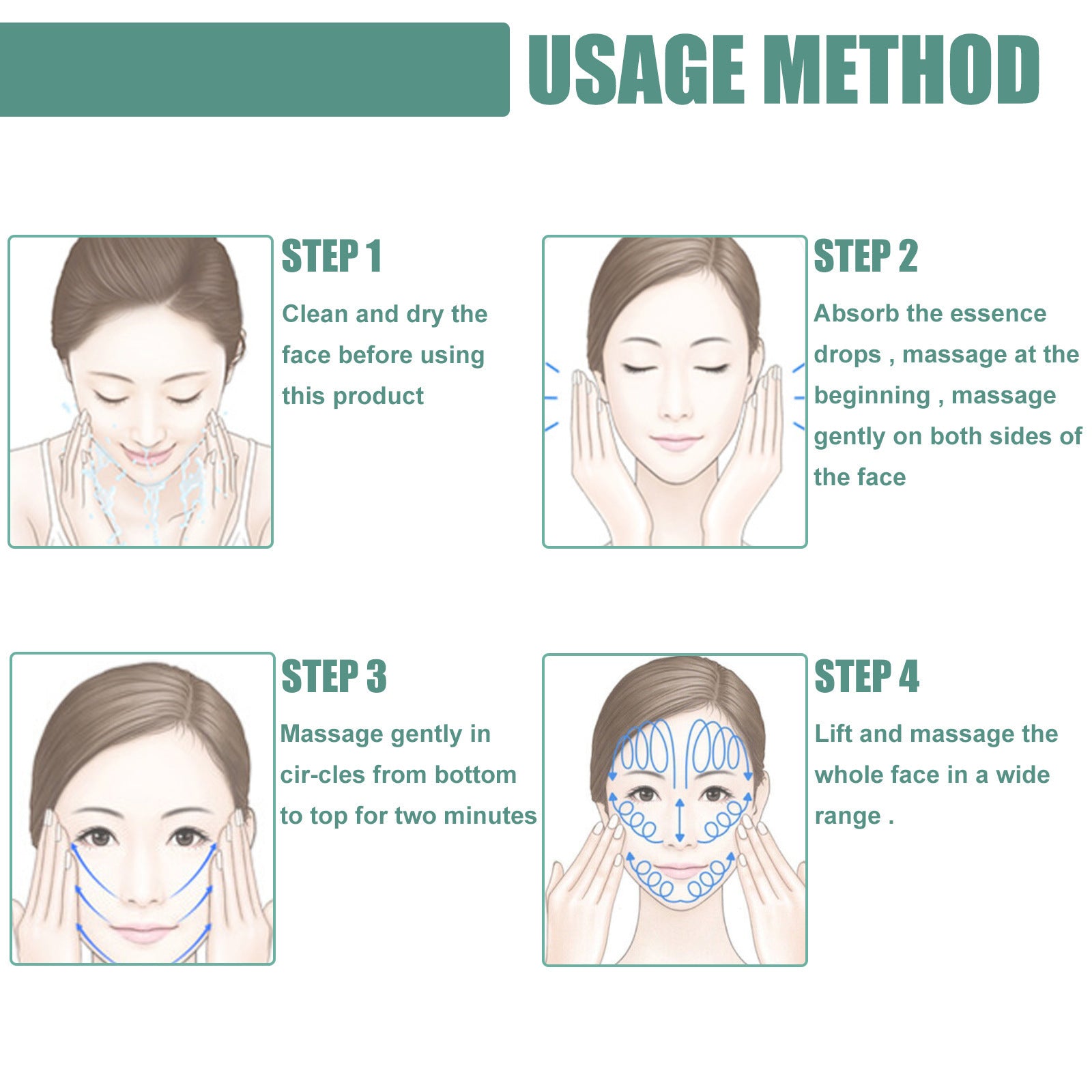 USAGE METHOD

STEP 1

Clean and dry the face before using this product

STEP 2

Absorb the essence drops , massage at the beginning , massage gently on both sides of the face

STEP 3

Massage gently in cir-cles from bottom to top for two minutes

STEP 4

Lift and massage the whole face in a wide range .