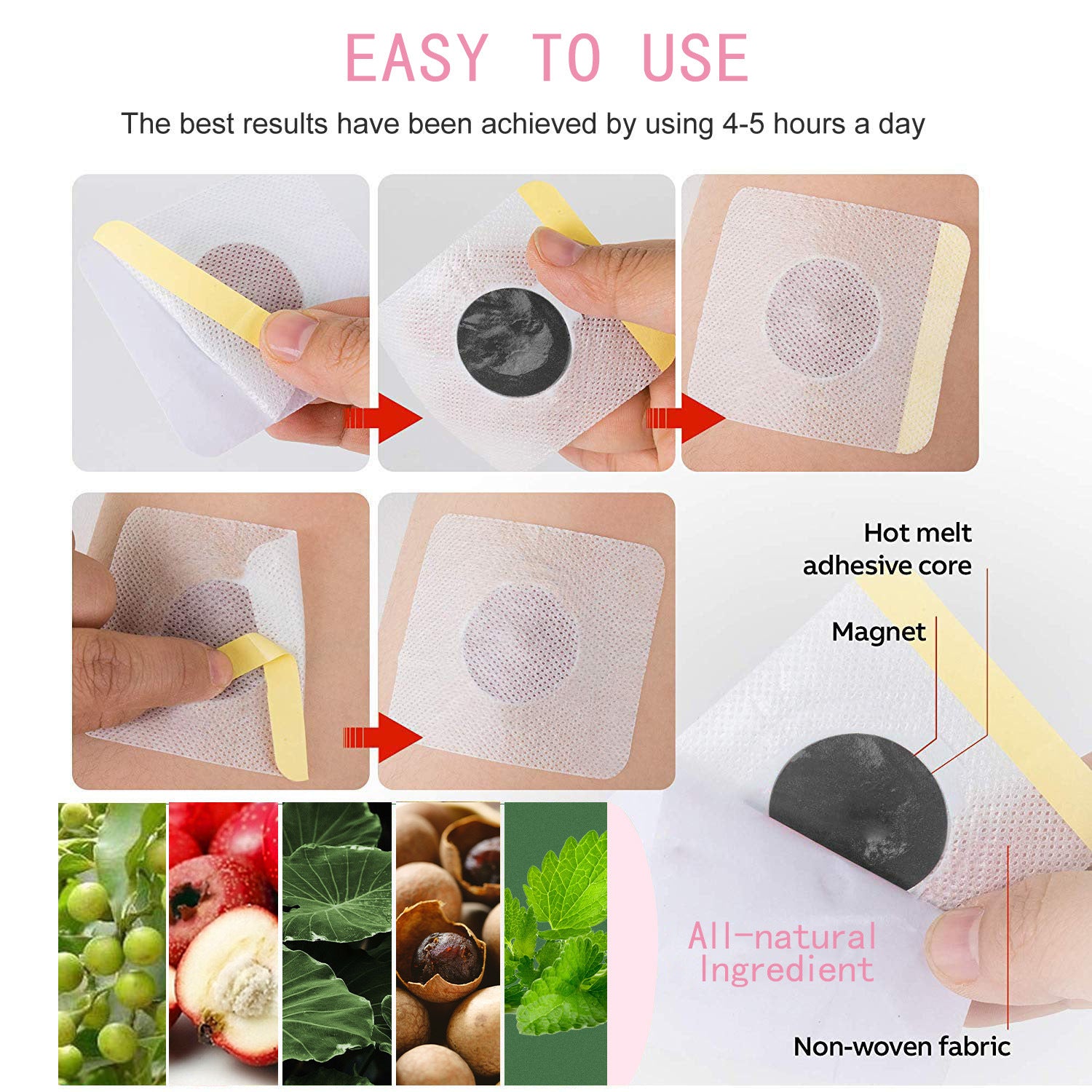 EASY TO USE

The best results have been achieved by using 4-5 hours a day

Hot melt adhesive core

Magnet

All-natural Ingredient

Non-woven fabric