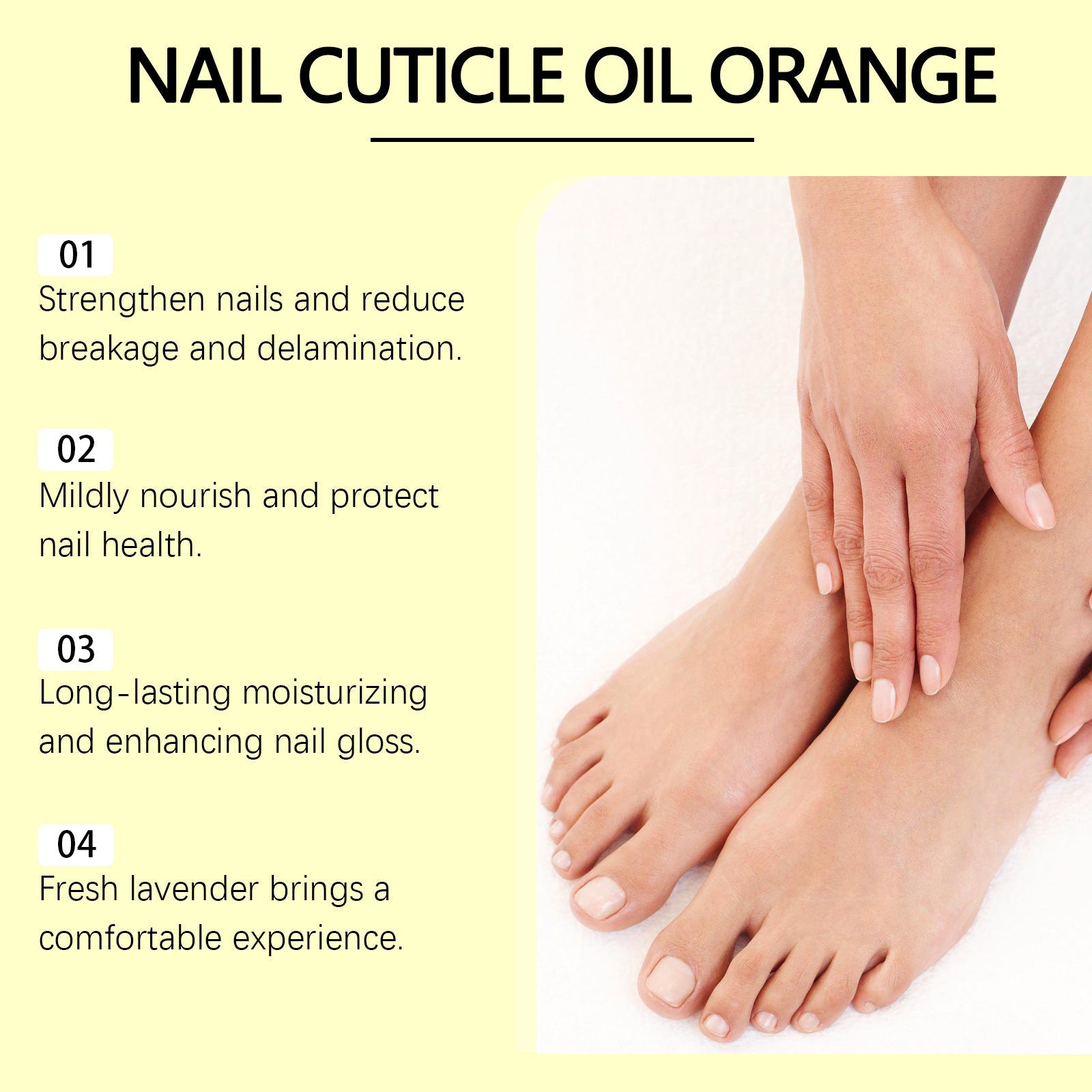 NAIL CUTICLE OIL ORANGE

01
Strengthen nails and reduce breakage and delamination.

02
Mildly nourish and protect nail health.

03
Long-lasting moisturizing and enhancing nail gloss.

04
Fresh lavender brings a comfortable experience.