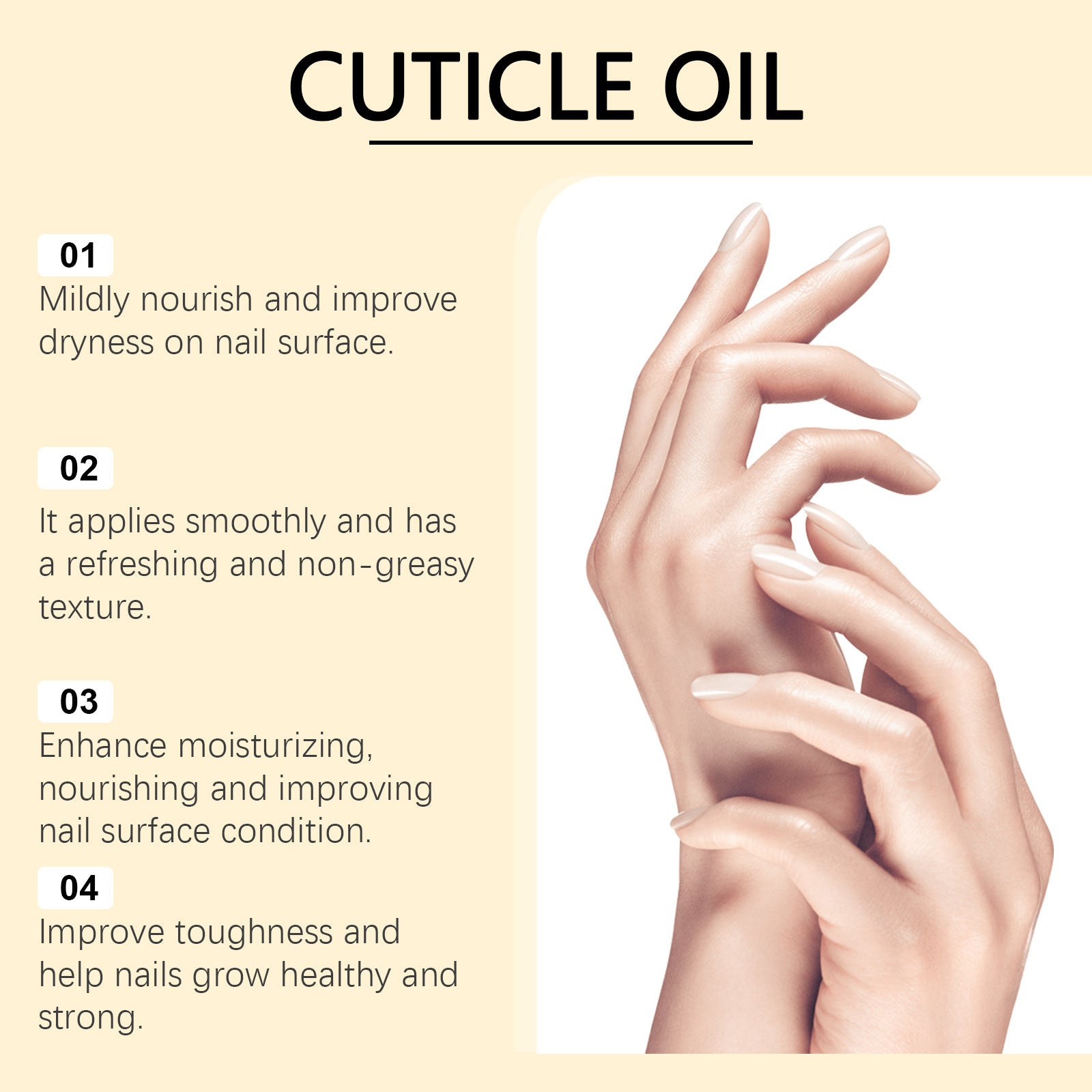 CUTICLE OIL

01
Mildly nourish and improve dryness on nail surface.

02
It applies smoothly and has a refreshing and non-greasy texture.

03
Enhance moisturizing, nourishing and improving nail surface condition.

04
Improve toughness and help nails grow healthy and strong.