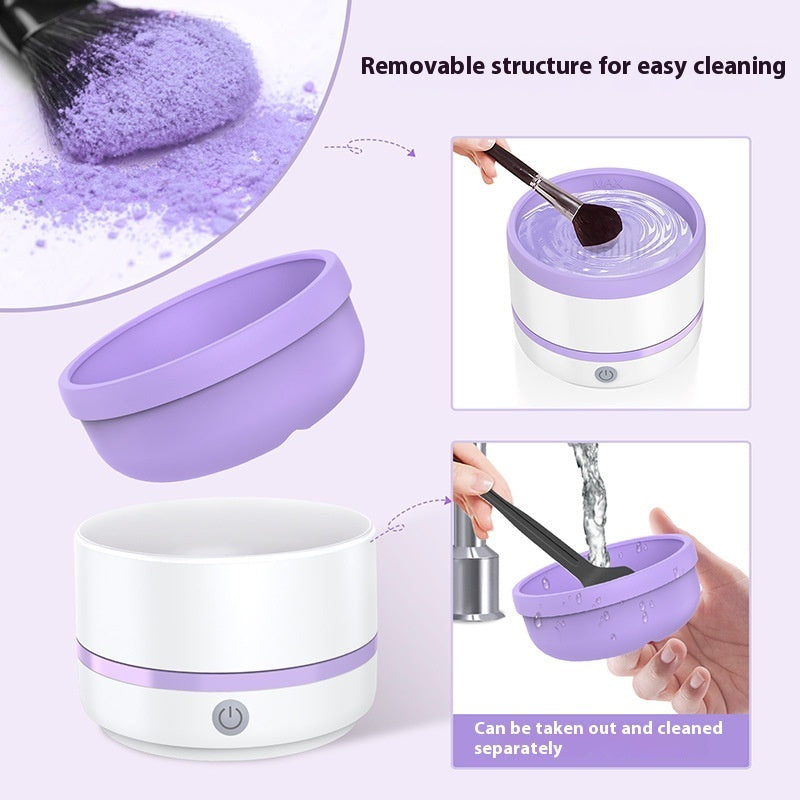 Removable structure for easy cleaning

MAX

Can be taken out and cleaned separately