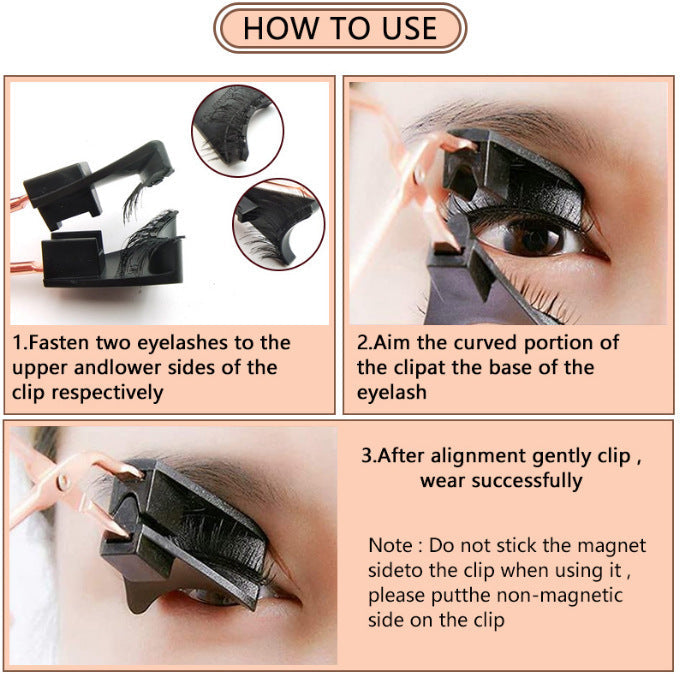 HOW TO USE

1.Fasten two eyelashes to the upper andlower sides of the clip respectively

2.Aim the curved portion of the clipat the base of the eyelash

3.After alignment gently clip , wear successfully

Note : Do not stick the magnet sideto the clip when using it , please putthe non-magnetic side on the clip