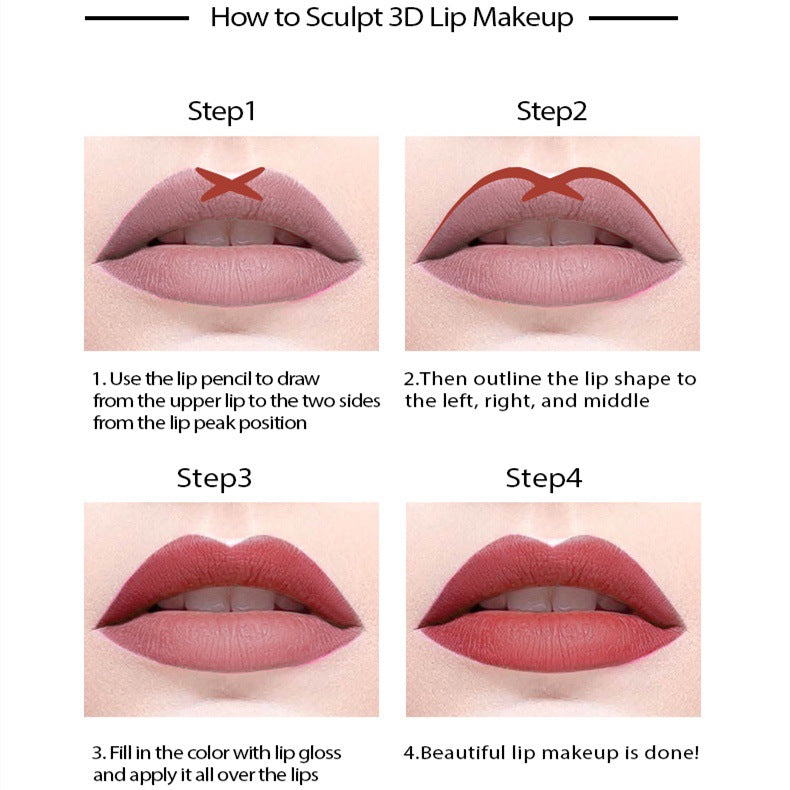 How to Sculpt 3D Lip Makeup

Step1

1. Use the lip pencil to draw from the upper lip to the two sides from the lip peak position

Step2

2.Then outline the lip shape to the left, right, and middle

Step3

3. Fill in the color with lip gloss and apply it all over the lips

Step4

4.Beautiful lip makeup is done!