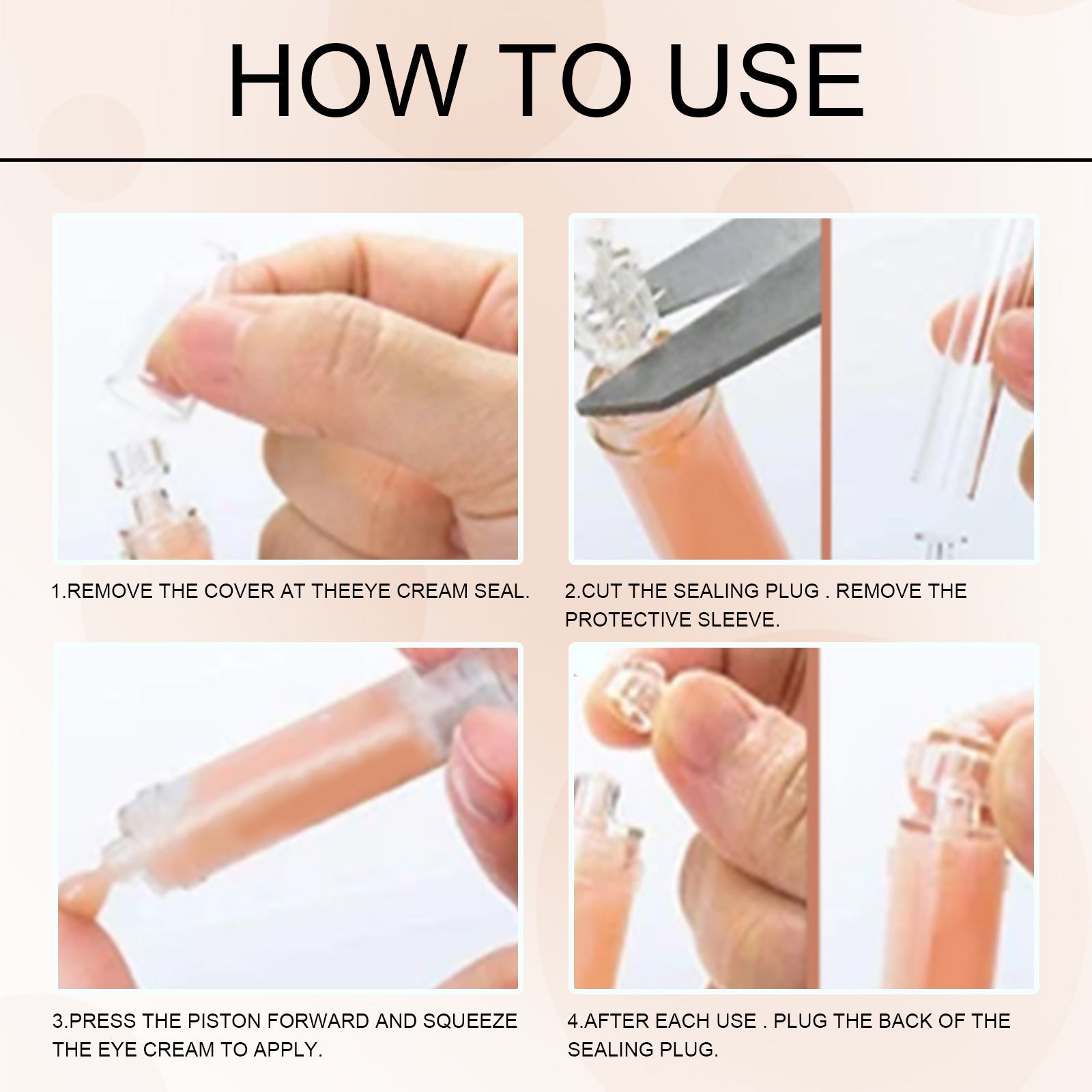 HOW TO USE

1.REMOVE THE COVER AT THEEYE CREAM SEAL.

2.CUT THE SEALING PLUG . REMOVE THE PROTECTIVE SLEEVE.

3.PRESS THE PISTON FORWARD AND SQUEEZE THE EYE CREAM TO APPLY.

4.AFTER EACH USE . PLUG THE BACK OF THE SEALING PLUG.