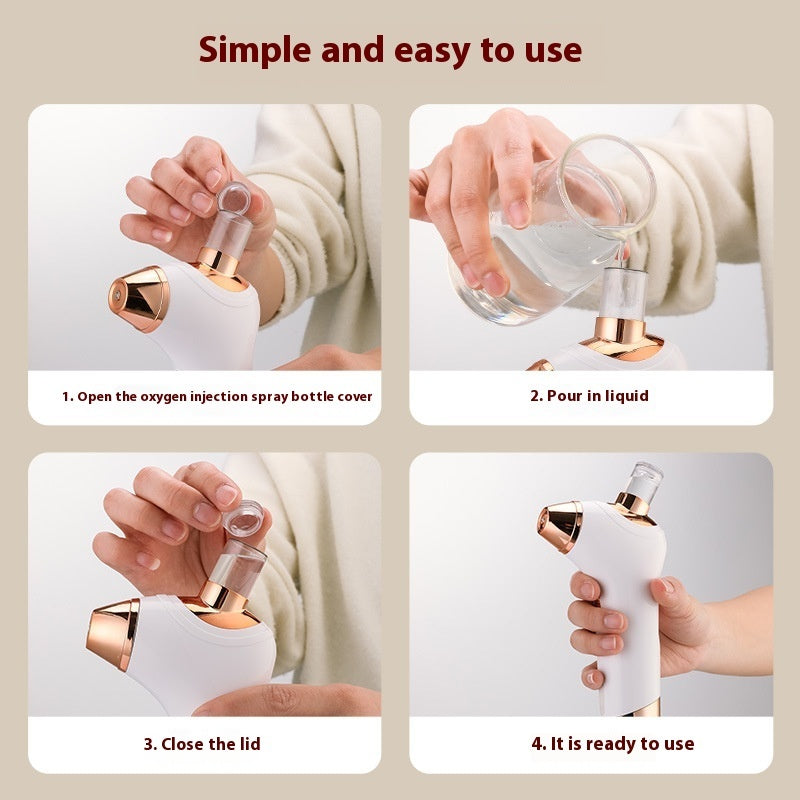 Simple and easy to use

1. Open the oxygen injection spray bottle cover

2. Pour in liquid

3. Close the lid

4. It is ready to use