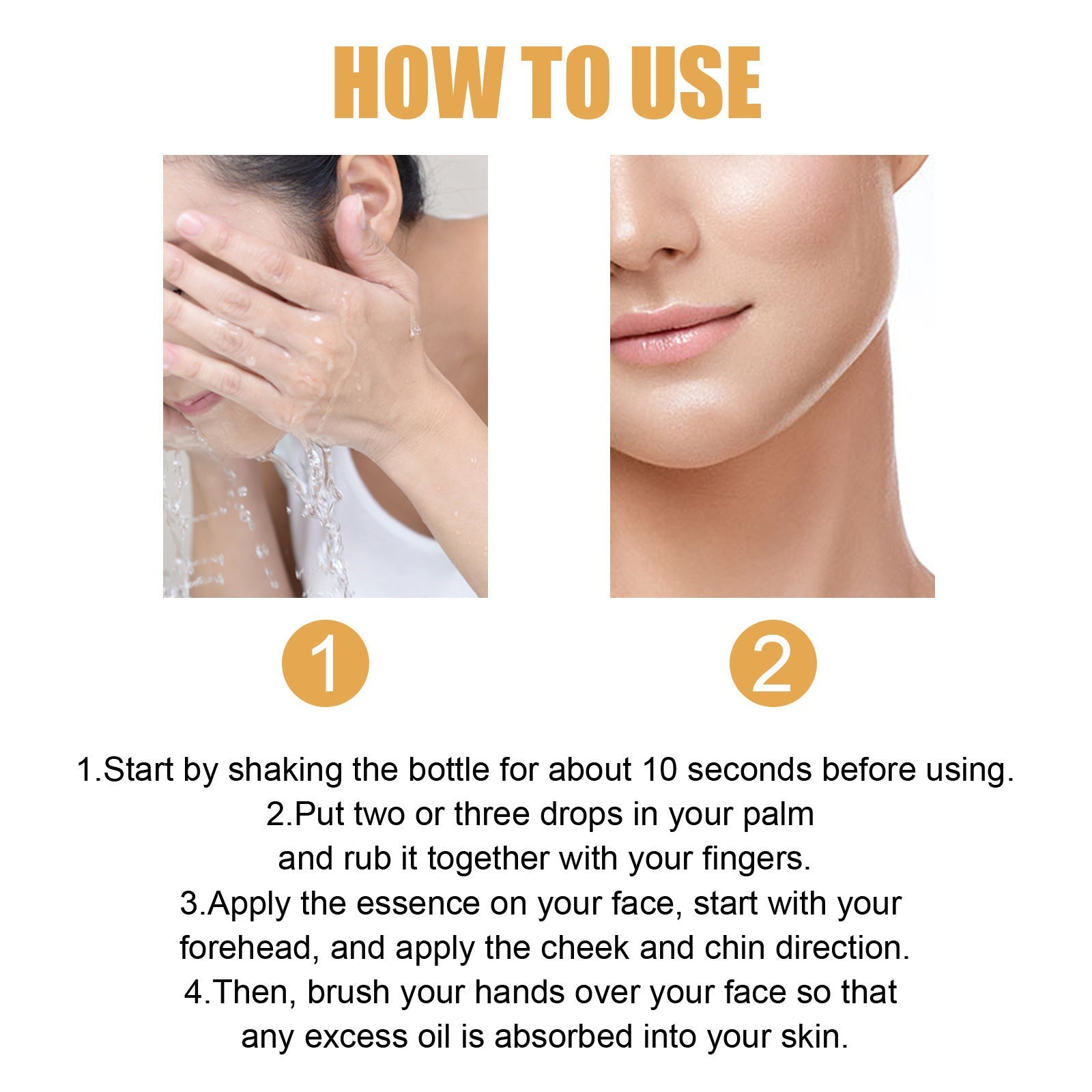 HOW TO USE

1

2

1.Start by shaking the bottle for about 10 seconds before using.
2.Put two or three drops in your palm and rub it together with your fingers.
3.Apply the essence on your face, start with your forehead, and apply the cheek and chin direction.
4.Then, brush your hands over your face so that any excess oil is absorbed into your skin.