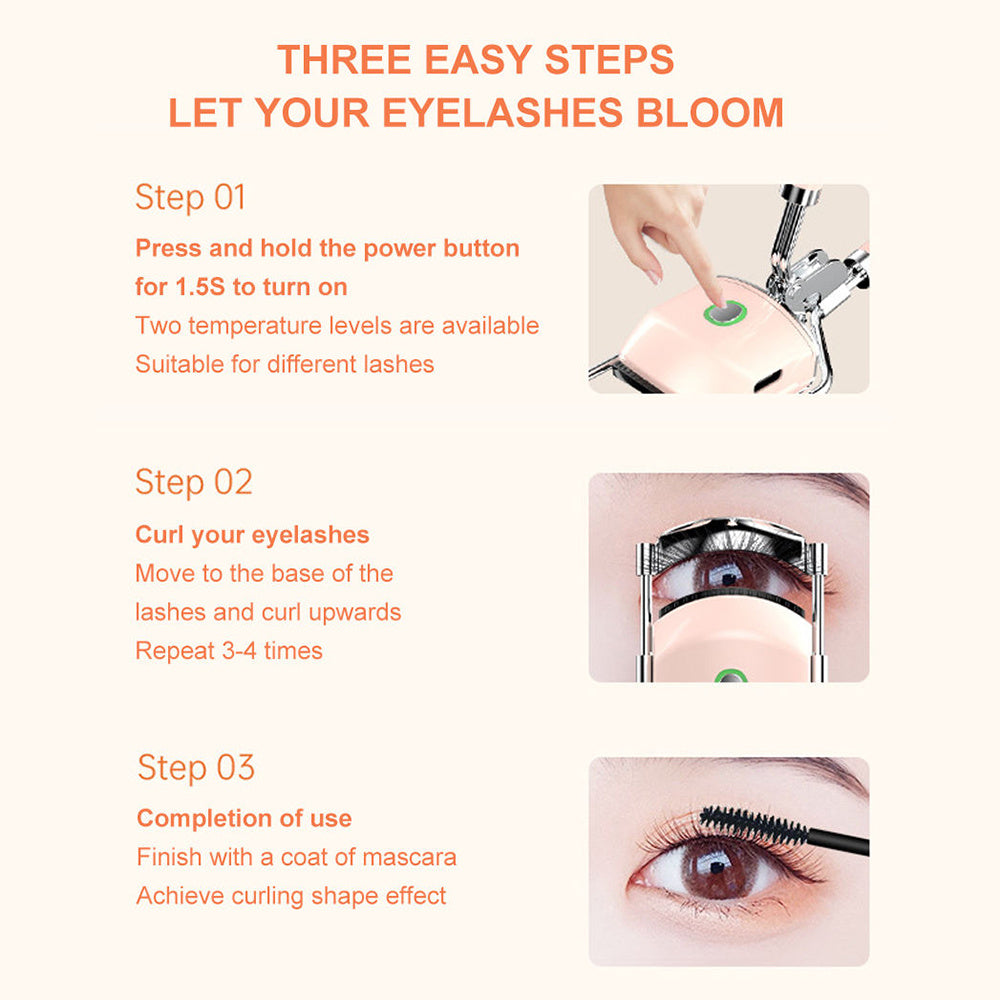 THREE EASY STEPS
LET YOUR EYELASHES BLOOM

Step 01
Press and hold the power button for 1.5S to turn on
Two temperature levels are available
Suitable for different lashes

Step 02
Curl your eyelashes
Move to the base of the lashes and curl upwards
Repeat 3-4 times

Step 03
Completion of use
Finish with a coat of mascara
Achieve curling shape effect