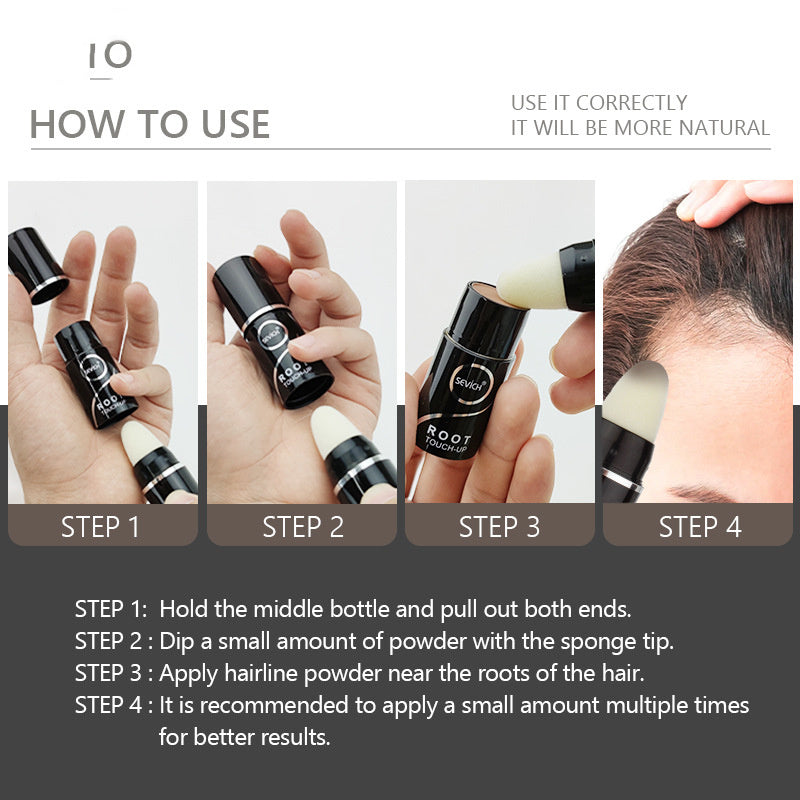 10

HOW TO USE

USE IT CORRECTLY
IT WILL BE MORE NATURAL

SEVICH
ROOT
TOUCH-UP

SEVICH
ROOT
TOUCH-UP

SEVICH
ROOT
TOUCH-UP

STEP 1

STEP 2

STEP 3

STEP 4

STEP 1: Hold the middle bottle and pull out both ends.
STEP 2 : Dip a small amount of powder with the sponge tip.
STEP 3 : Apply hairline powder near the roots of the hair.
STEP 4 : It is recommended to apply a small amount multiple times for better results.