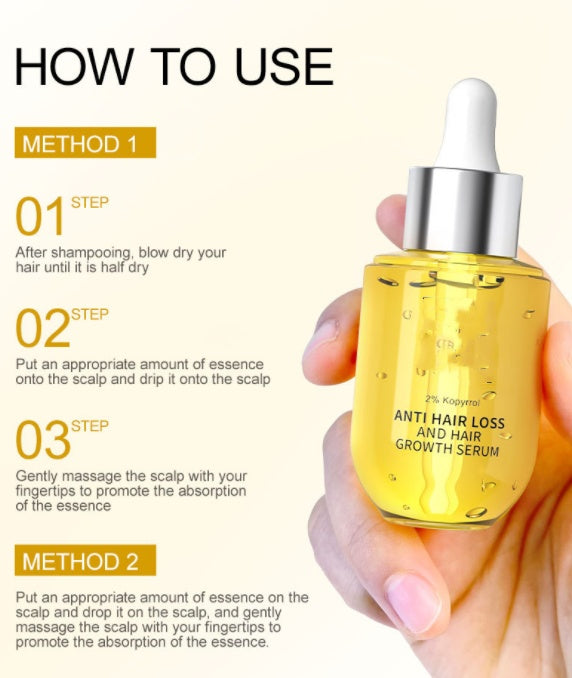 HOW TO USE

METHOD 1

01 STEP

After shampooing, blow dry your hair until it is half dry

02 STEP

Put an appropriate amount of essence onto the scalp and drip it onto the scalp

03 STEP

Gently massage the scalp with your fingertips to promote the absorption of the essence

METHOD 2

Put an appropriate amount of essence on the scalp and drop it on the scalp, and gently massage the scalp with your fingertips to promote the absorption of the essence.

2% Kopyrrol

ANTI HAIR LOSS AND HAIR GROWTH SERUM