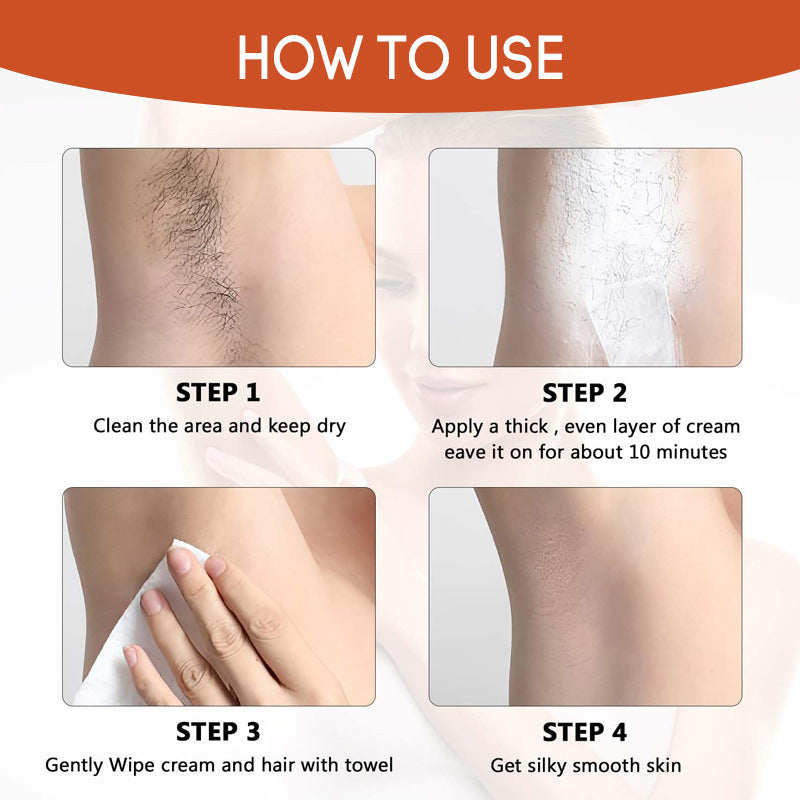 HOW TO USE

STEP 1
Clean the area and keep dry

STEP 2
Apply a thick , even layer of cream eave it on for about 10 minutes

STEP 3
Gently Wipe cream and hair with towel

STEP 4
Get silky smooth skin