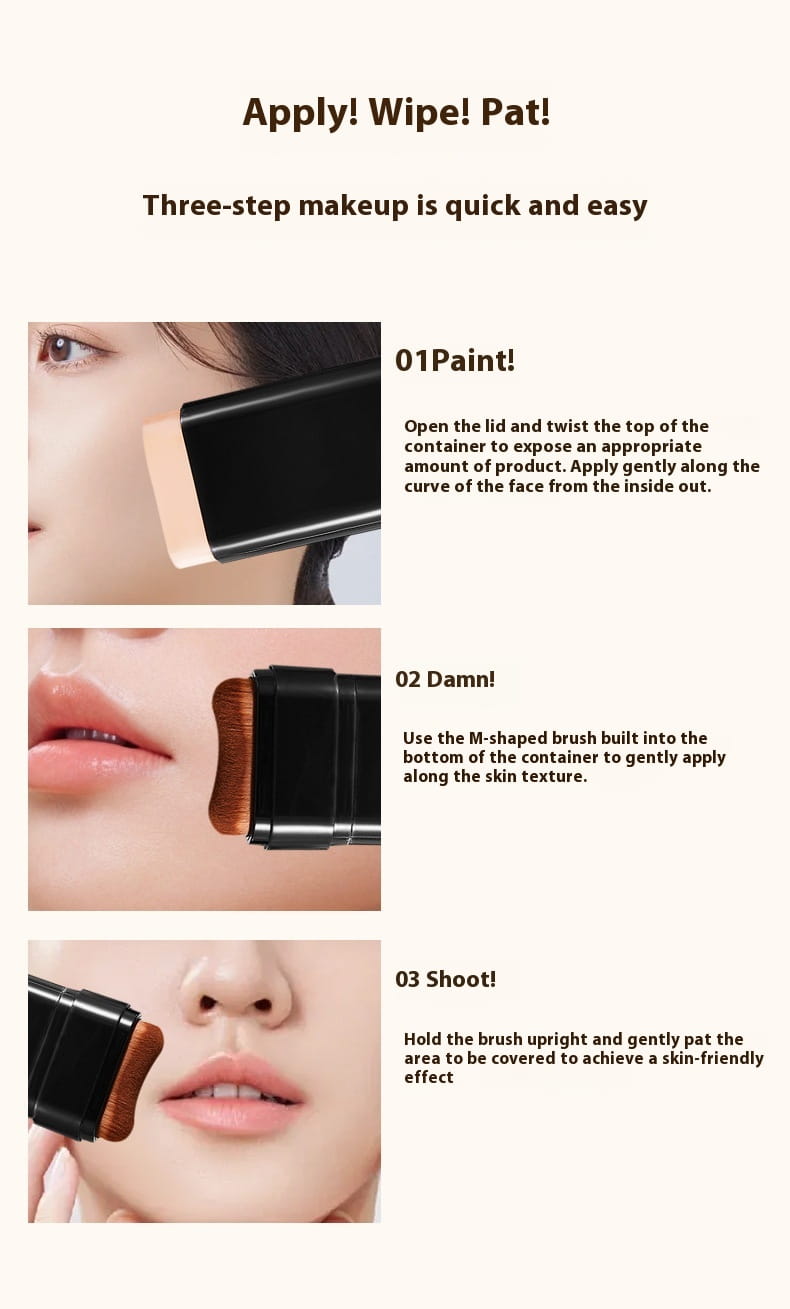 Apply! Wipe! Pat!

Three-step makeup is quick and easy

01Paint!

Open the lid and twist the top of the container to expose an appropriate amount of product. Apply gently along the curve of the face from the inside out.

02 Damn!

Use the M-shaped brush built into the bottom of the container to gently apply along the skin texture.

03 Shoot!

Hold the brush upright and gently pat the area to be covered to achieve a skin-friendly effect