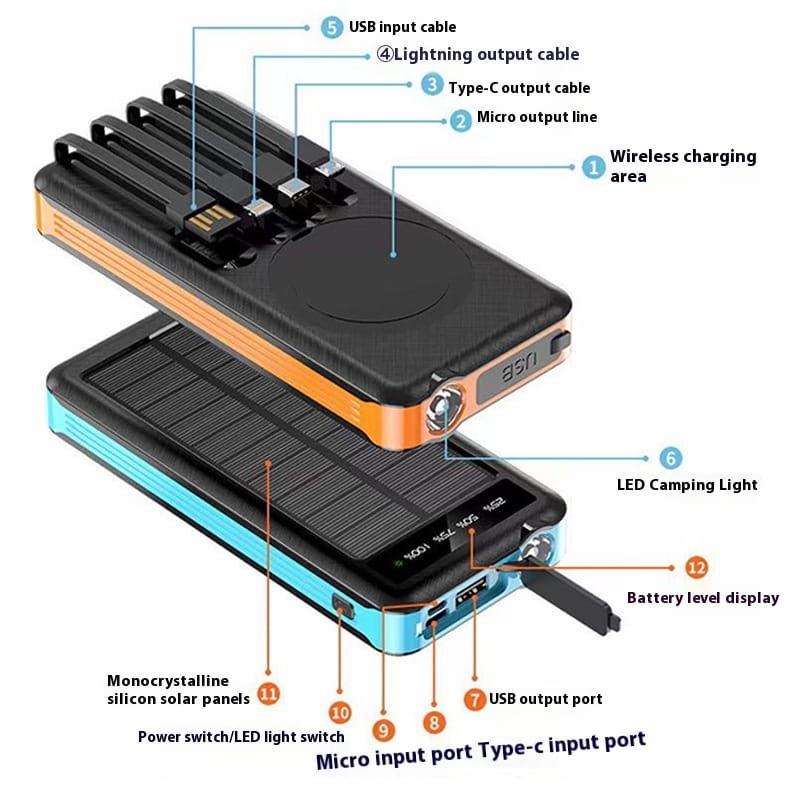 5 USB input cable
④Lightning output cable
3 Type-C output cable
2 Micro output line
1 Wireless charging area

USB

6
LED Camping Light

100% 75% 50% 25%

12
Battery level display

Monocrystalline silicon solar panels 11
10
Power switch/LED light switch
9
8
7 USB output port
Micro input port Type-c input port