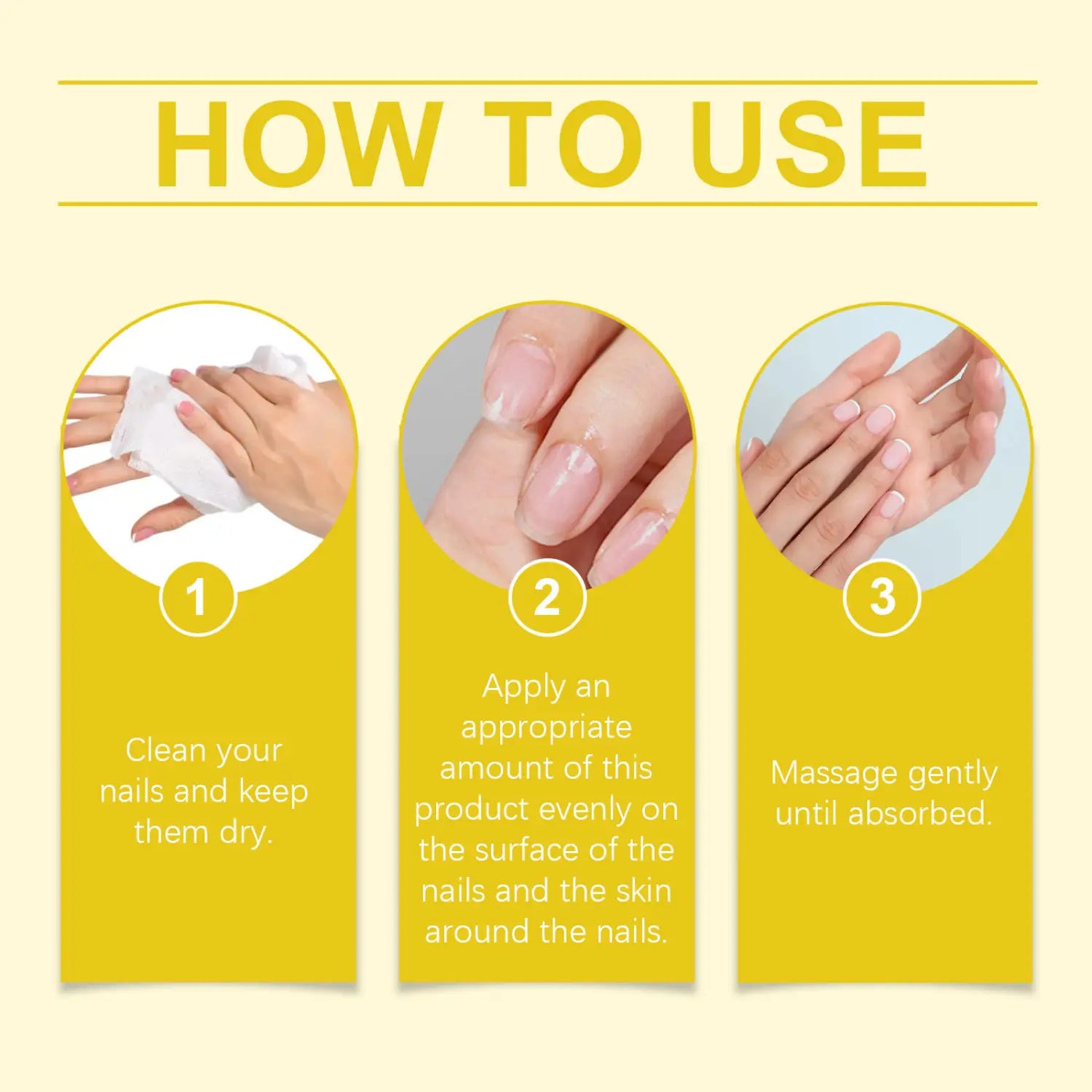 HOW TO USE

1

Clean your nails and keep them dry.

2

Apply an appropriate amount of this product evenly on the surface of the nails and the skin around the nails.

3

Massage gently until absorbed.