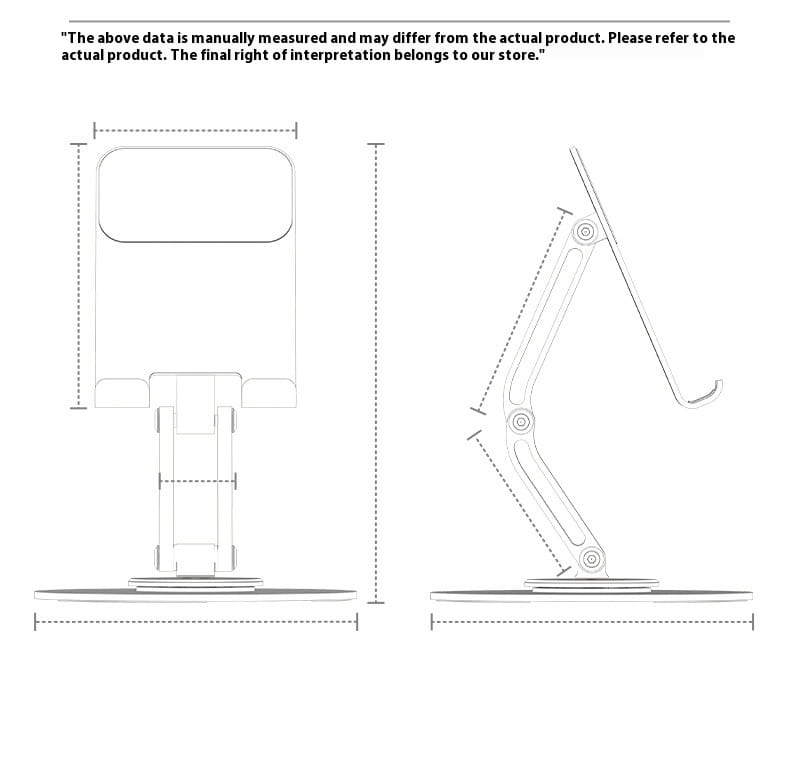 "The above data is manually measured and may differ from the actual product. Please refer to the actual product. The final right of interpretation belongs to our store."