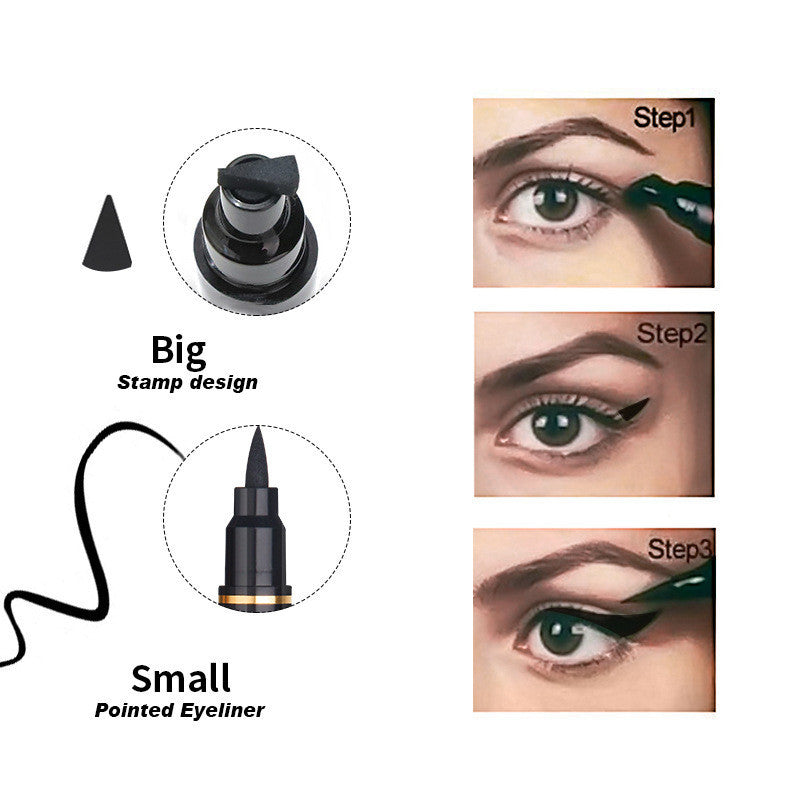 Big
Stamp design

Small
Pointed Eyeliner

Step1

Step2

Step3