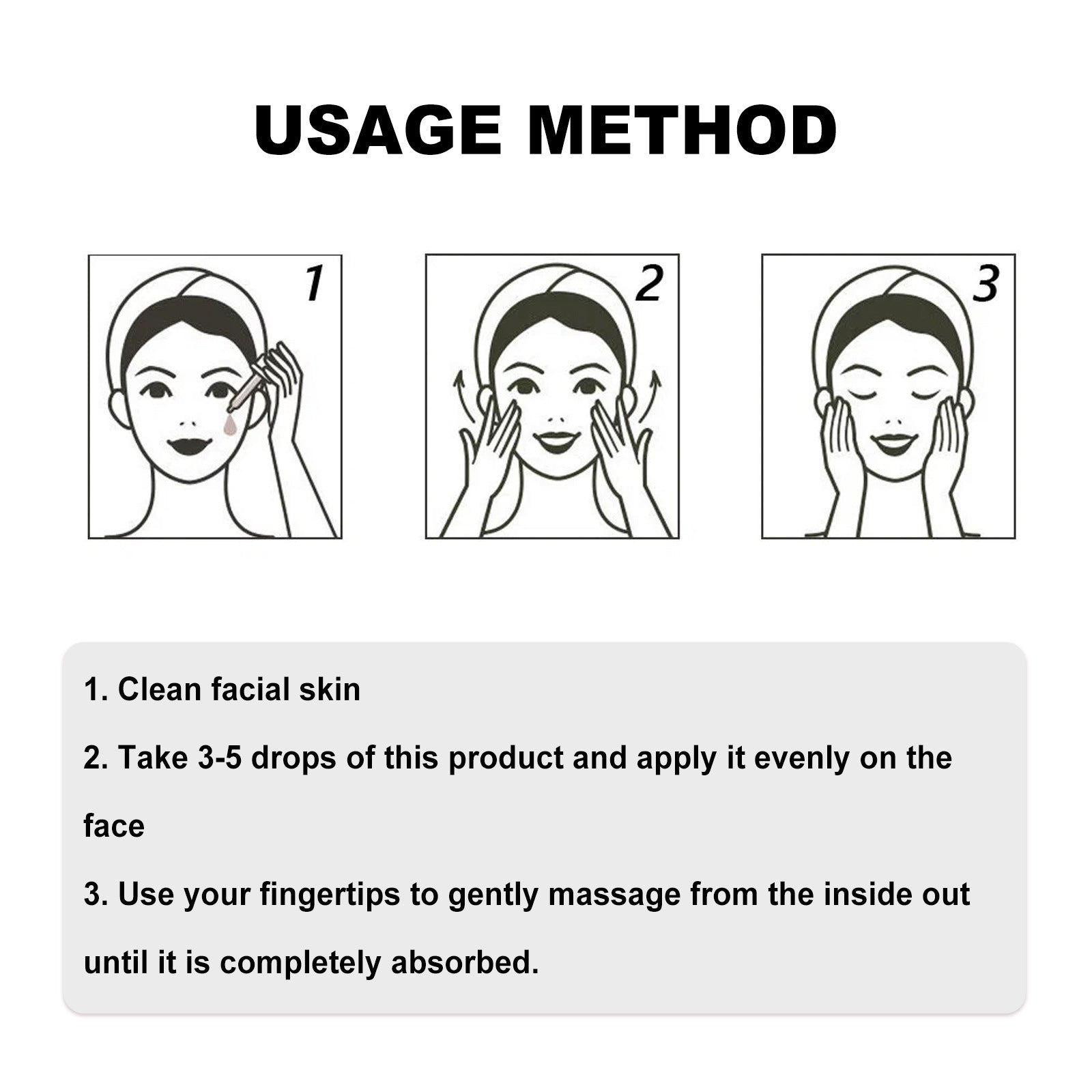 USAGE METHOD

1

2

3

1. Clean facial skin

2. Take 3-5 drops of this product and apply it evenly on the face

3. Use your fingertips to gently massage from the inside out until it is completely absorbed.