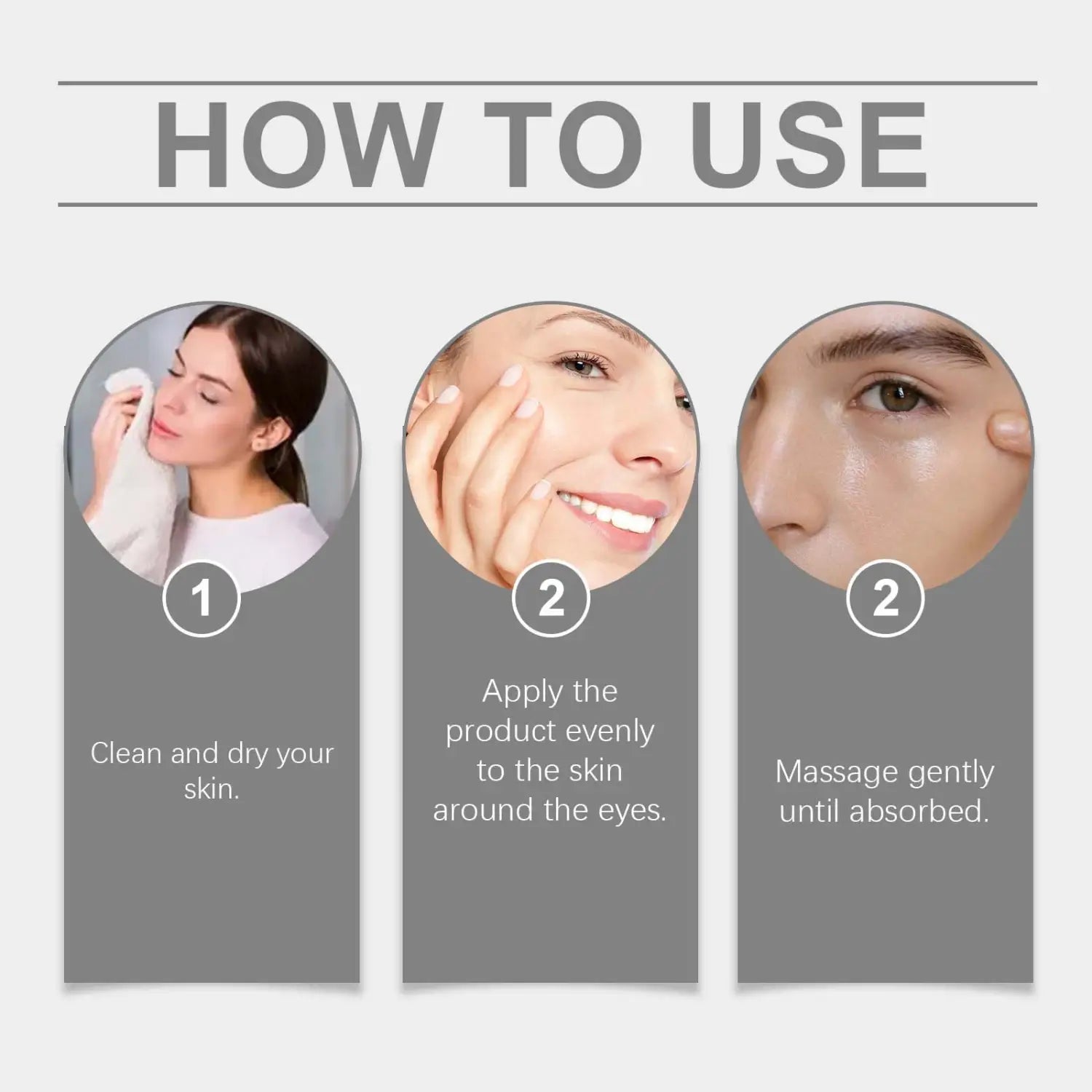 HOW TO USE

1

Clean and dry your skin.

2

Apply the product evenly to the skin around the eyes.

2

Massage gently until absorbed.