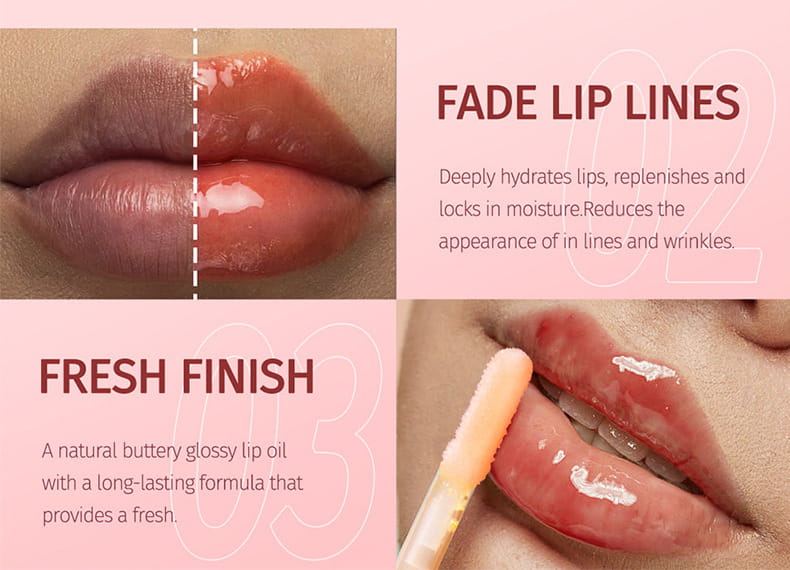 02

FADE LIP LINES

Deeply hydrates lips, replenishes and locks in moisture.Reduces the appearance of in lines and wrinkles.

03

FRESH FINISH

A natural buttery glossy lip oil with a long-lasting formula that provides a fresh.