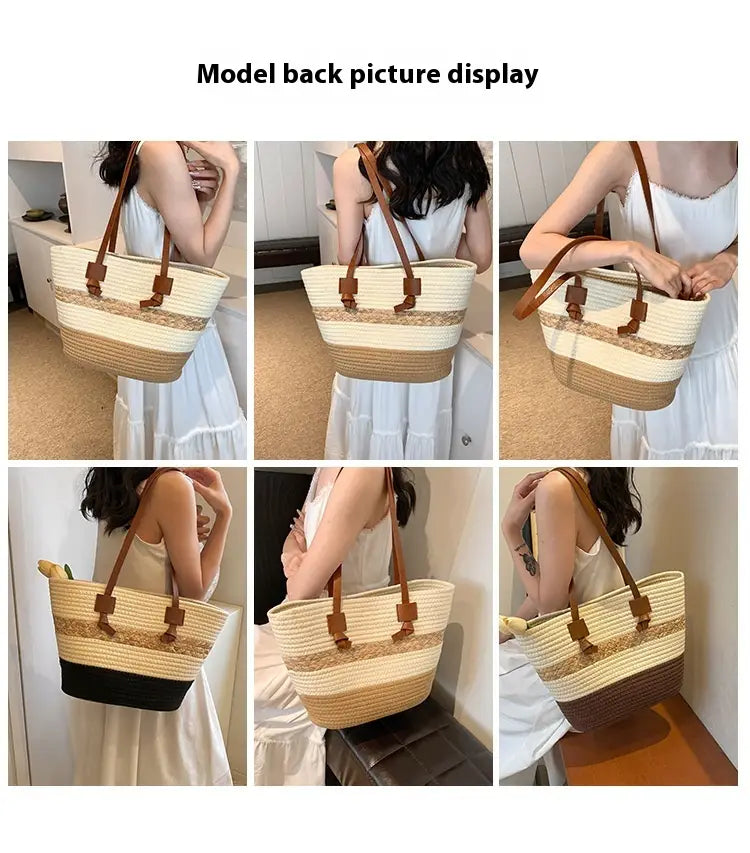 Model back picture display