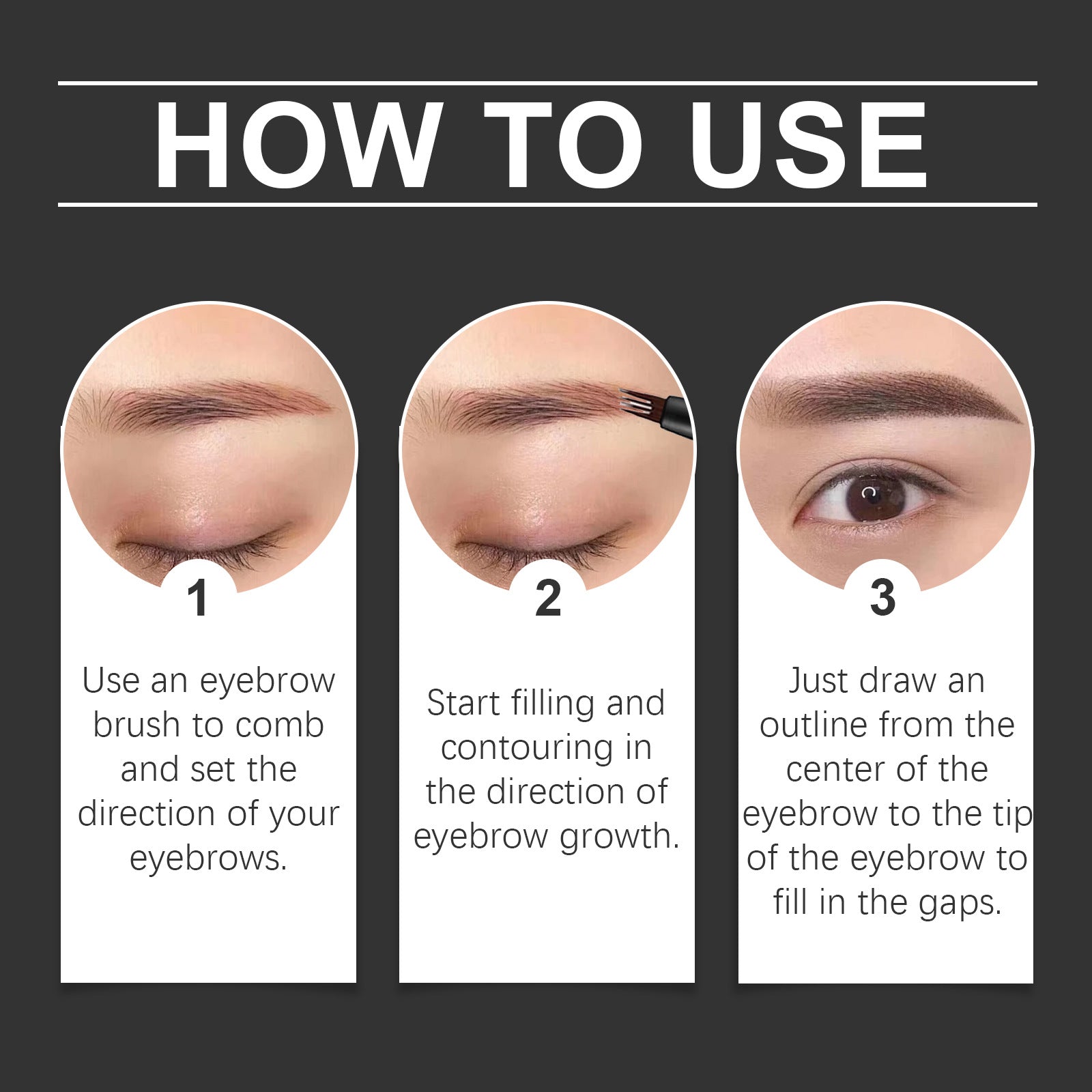 HOW TO USE

1

Use an eyebrow brush to comb and set the direction of your eyebrows.

2

Start filling and contouring in the direction of eyebrow growth.

3

Just draw an outline from the center of the eyebrow to the tip of the eyebrow to fill in the gaps.