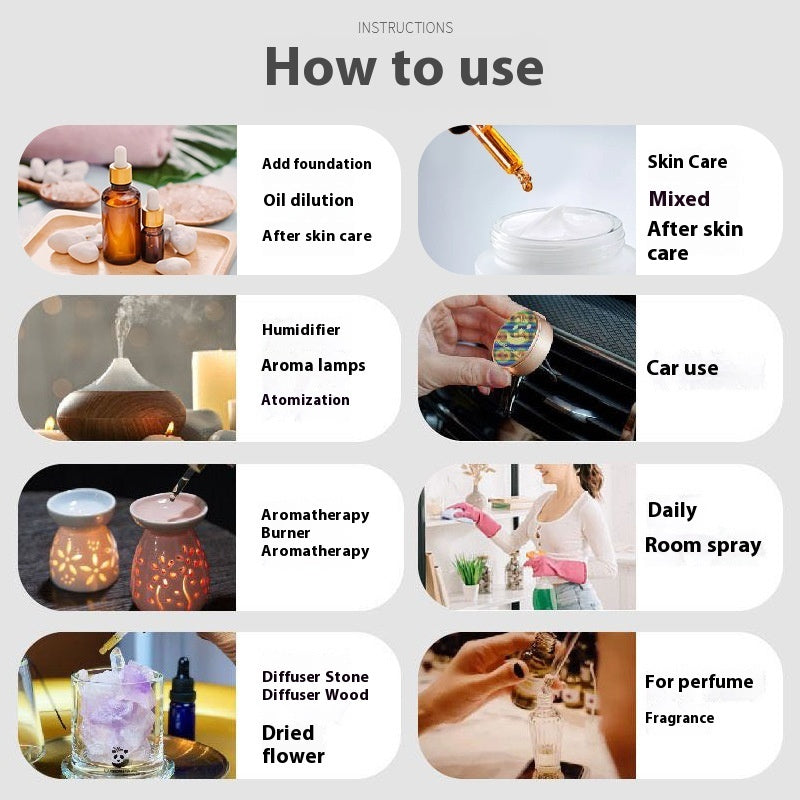 INSTRUCTIONS

How to use

Add foundation
Oil dilution
After skin care

Skin Care
Mixed
After skin care

Humidifier
Aroma lamps
Atomization

Car use

Aromatherapy Burner Aromatherapy

Daily
Room spray

Diffuser Stone Diffuser Wood
Dried flower

For perfume
Fragrance