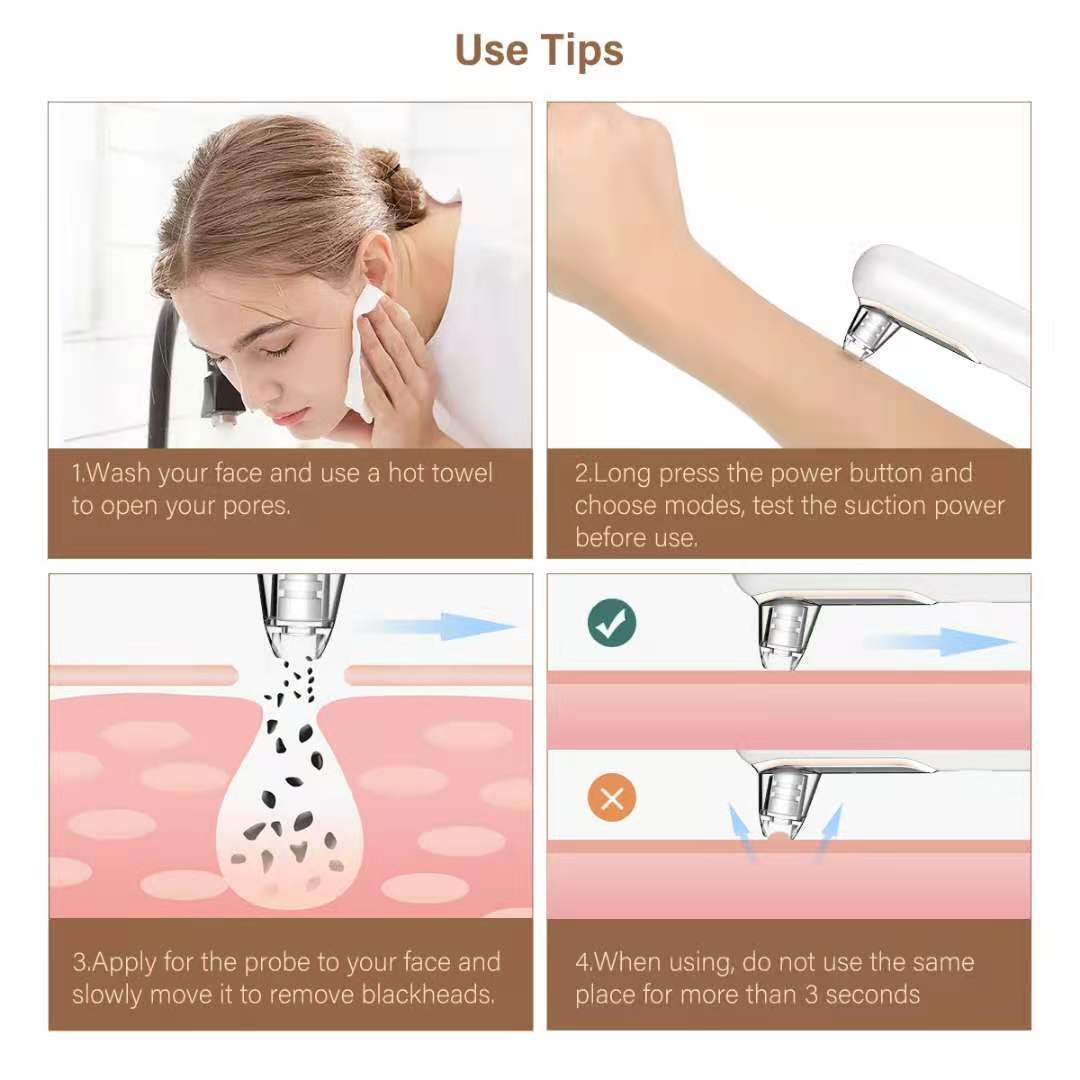 Use Tips

1.Wash your face and use a hot towel to open your pores.

2.Long press the power button and choose modes, test the suction power before use.

3.Apply for the probe to your face and slowly move it to remove blackheads.

4.When using, do not use the same place for more than 3 seconds