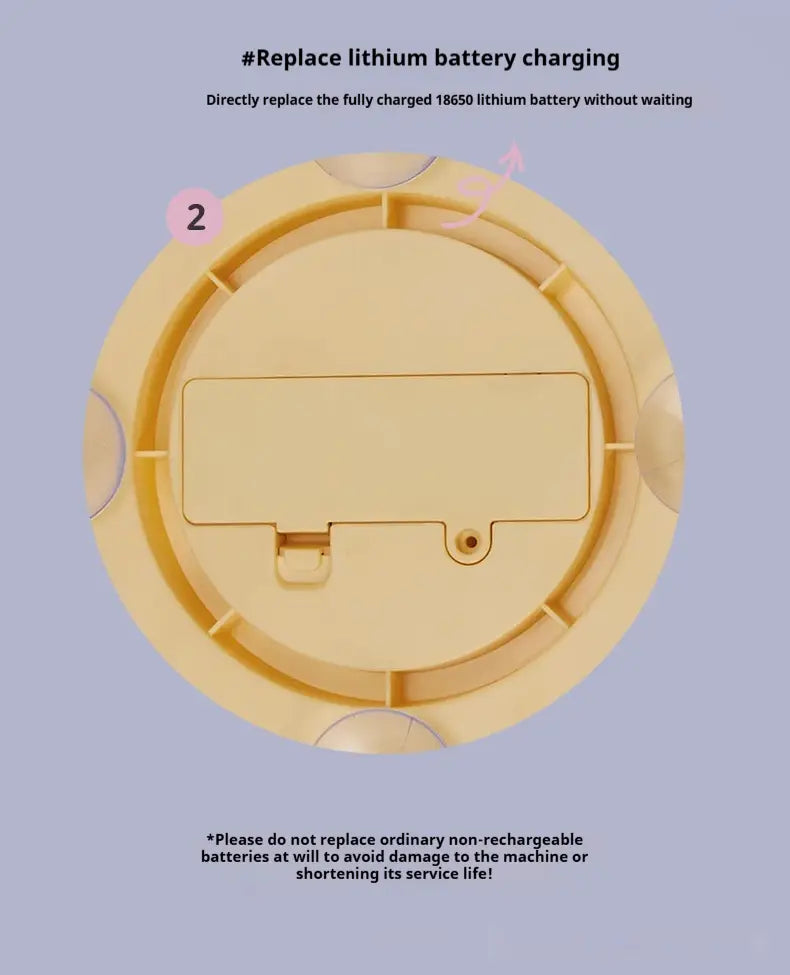 #Replace lithium battery charging

Directly replace the fully charged 18650 lithium battery without waiting

2

*Please do not replace ordinary non-rechargeable batteries at will to avoid damage to the machine or shortening its service life!