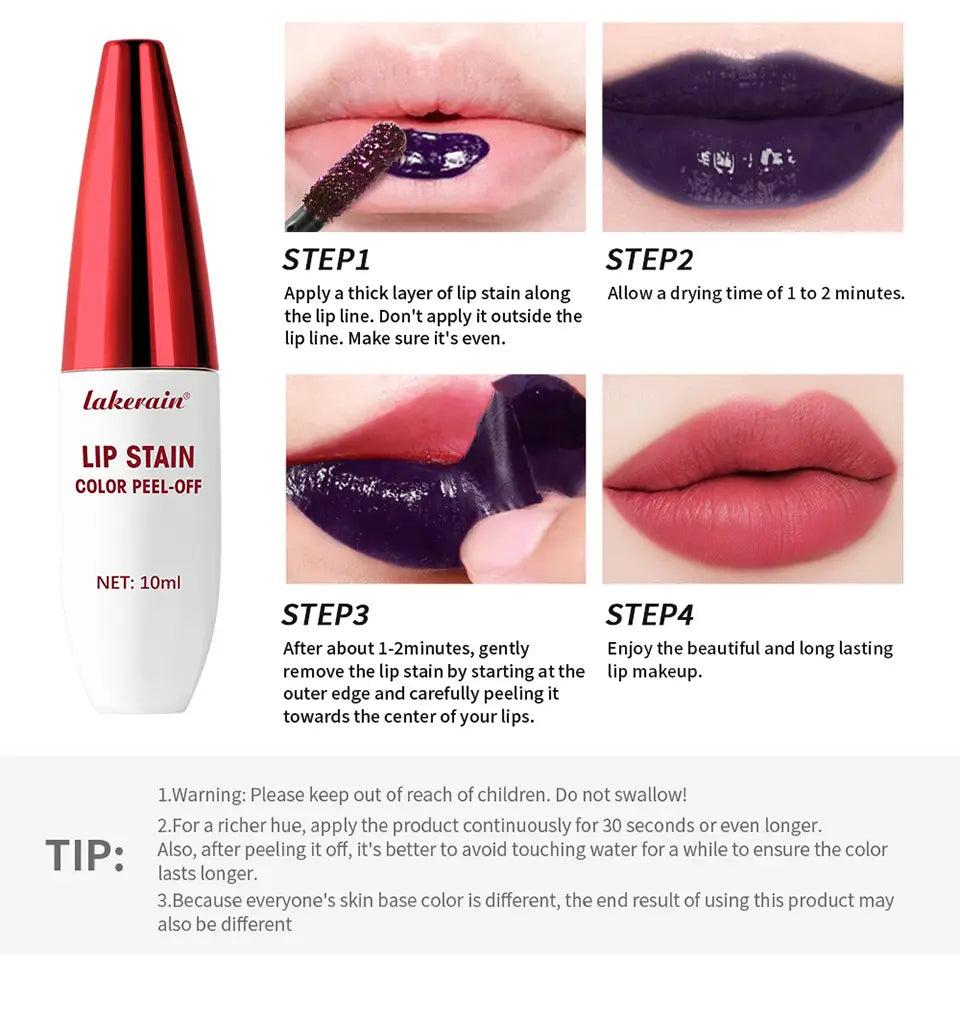 lakerain®

LIP STAIN
COLOR PEEL-OFF

NET: 10ml

STEP1
Apply a thick layer of lip stain along the lip line. Don't apply it outside the lip line. Make sure it's even.

STEP2
Allow a drying time of 1 to 2 minutes.

STEP3
After about 1-2minutes, gently remove the lip stain by starting at the outer edge and carefully peeling it towards the center of your lips.

STEP4
Enjoy the beautiful and long lasting lip makeup.

TIP:

1.Warning: Please keep out of reach of children. Do not swallow!

2.For a richer hue, apply the product continuously for 30 seconds or even longer. Also, after peeling it off, it's better to avoid touching water for a while to ensure the color lasts longer.

3.Because everyone's skin base color is different, the end result of using this product may also be different