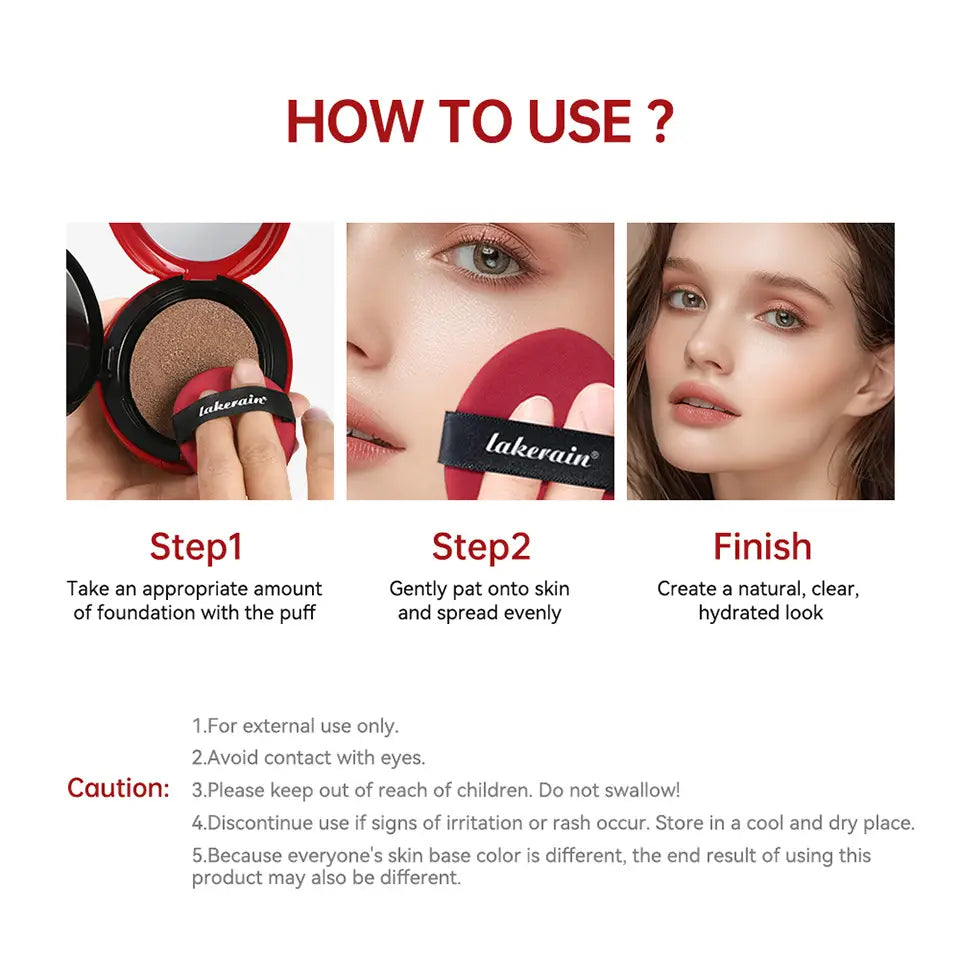 HOW TO USE ?

lakerain

lakerain®

Step1
Take an appropriate amount of foundation with the puff

Step2
Gently pat onto skin and spread evenly

Finish
Create a natural, clear, hydrated look

Caution:
1.For external use only.
2.Avoid contact with eyes.
3.Please keep out of reach of children. Do not swallow!
4.Discontinue use if signs of irritation or rash occur. Store in a cool and dry place.
5.Because everyone's skin base color is different, the end result of using this product may also be different.