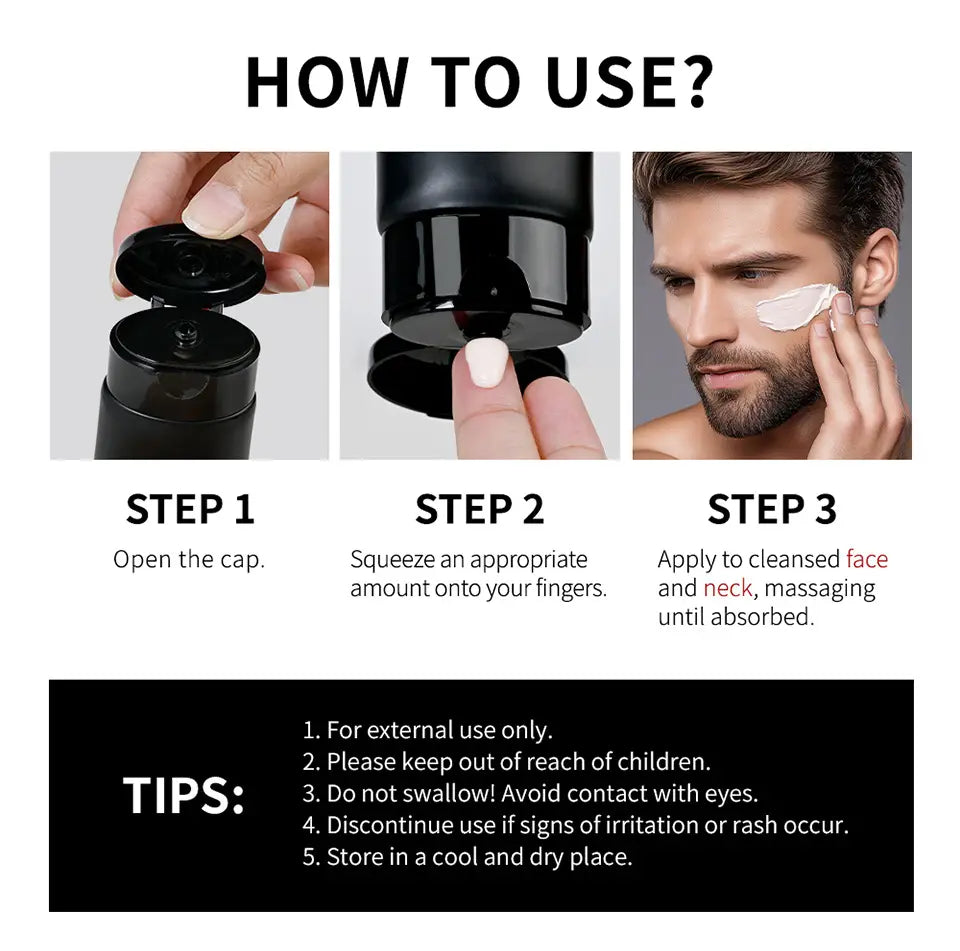 HOW TO USE?

STEP 1
Open the cap.

STEP 2
Squeeze an appropriate amount onto your fingers.

STEP 3
Apply to cleansed face and neck, massaging until absorbed.

TIPS:
1. For external use only.
2. Please keep out of reach of children.
3. Do not swallow! Avoid contact with eyes.
4. Discontinue use if signs of irritation or rash occur.
5. Store in a cool and dry place.