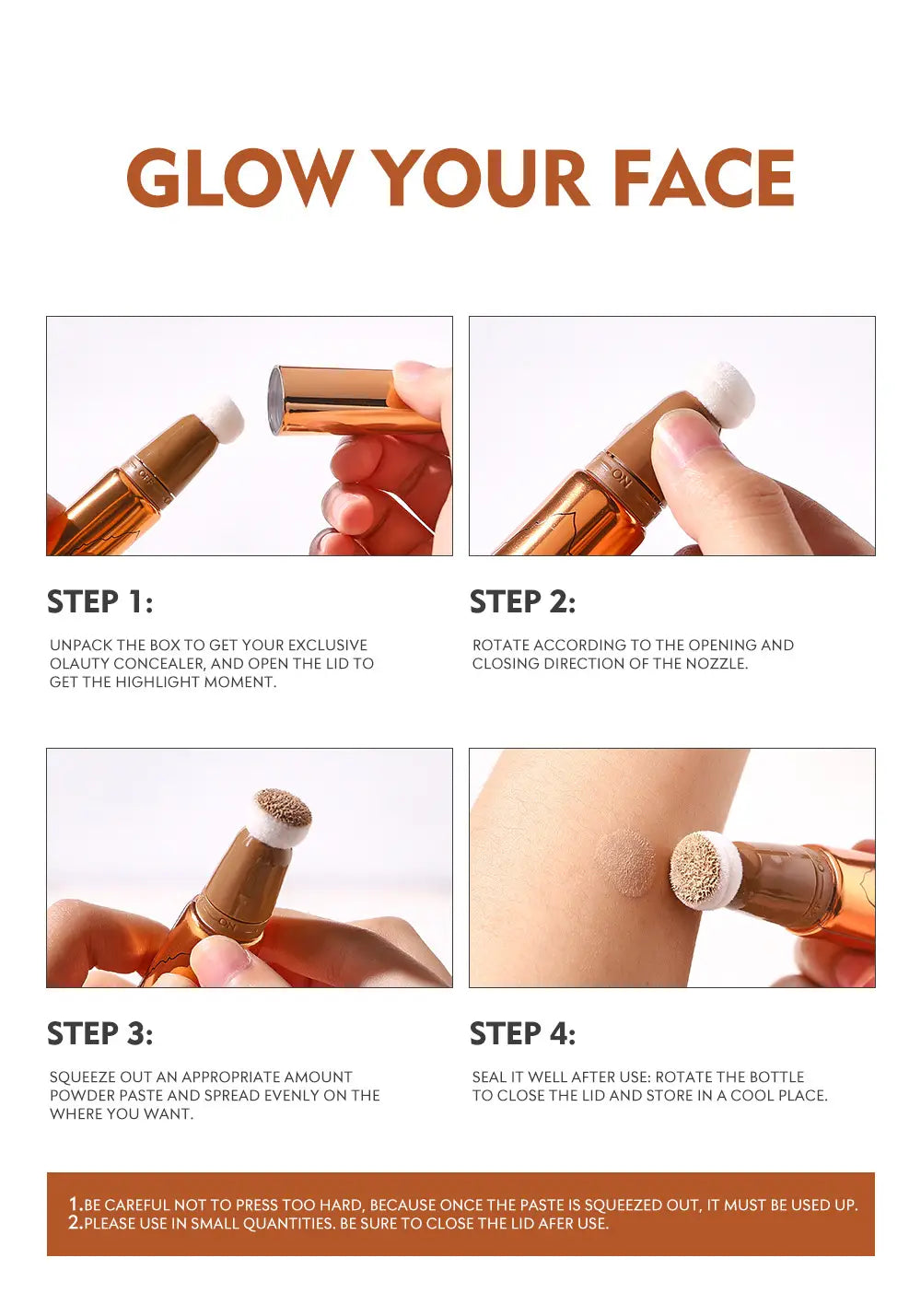 GLOW YOUR FACE

OFF

ON

STEP 1:

UNPACK THE BOX TO GET YOUR EXCLUSIVE OLAUTY CONCEALER, AND OPEN THE LID TO GET THE HIGHLIGHT MOMENT.

STEP 2:

ROTATE ACCORDING TO THE OPENING AND CLOSING DIRECTION OF THE NOZZLE.

ON

STEP 3:

SQUEEZE OUT AN APPROPRIATE AMOUNT POWDER PASTE AND SPREAD EVENLY ON THE WHERE YOU WANT.

STEP 4:

SEAL IT WELL AFTER USE: ROTATE THE BOTTLE TO CLOSE THE LID AND STORE IN A COOL PLACE.

1.BE CAREFUL NOT TO PRESS TOO HARD, BECAUSE ONCE THE PASTE IS SQUEEZED OUT, IT MUST BE USED UP.
2.PLEASE USE IN SMALL QUANTITIES. BE SURE TO CLOSE THE LID AFER USE.