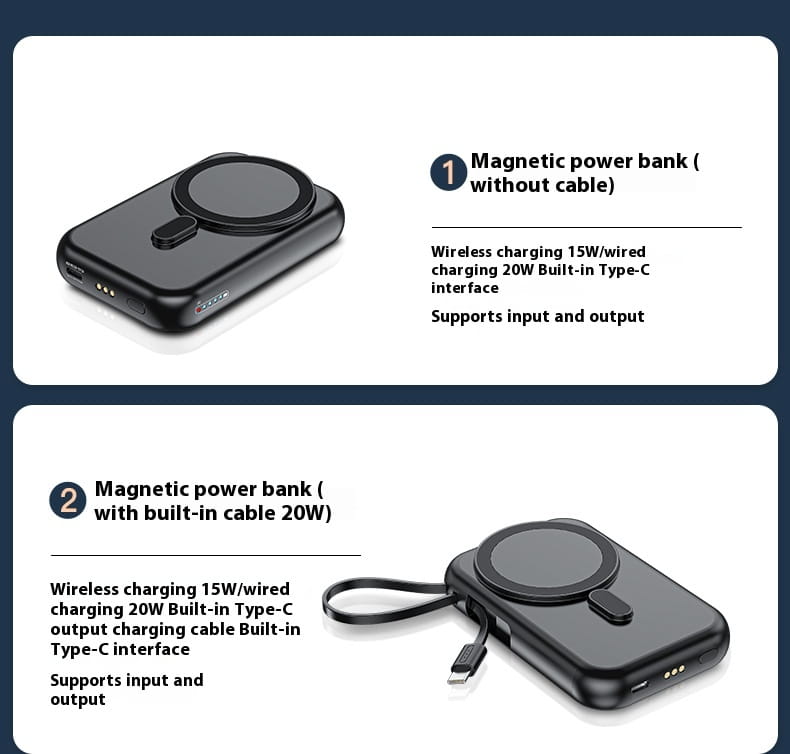 1 Magnetic power bank ( without cable)

Wireless charging 15W/wired charging 20W Built-in Type-C interface

Supports input and output

2 Magnetic power bank ( with built-in cable 20W)

Wireless charging 15W/wired charging 20W Built-in Type-C output charging cable Built-in Type-C interface

Supports input and output