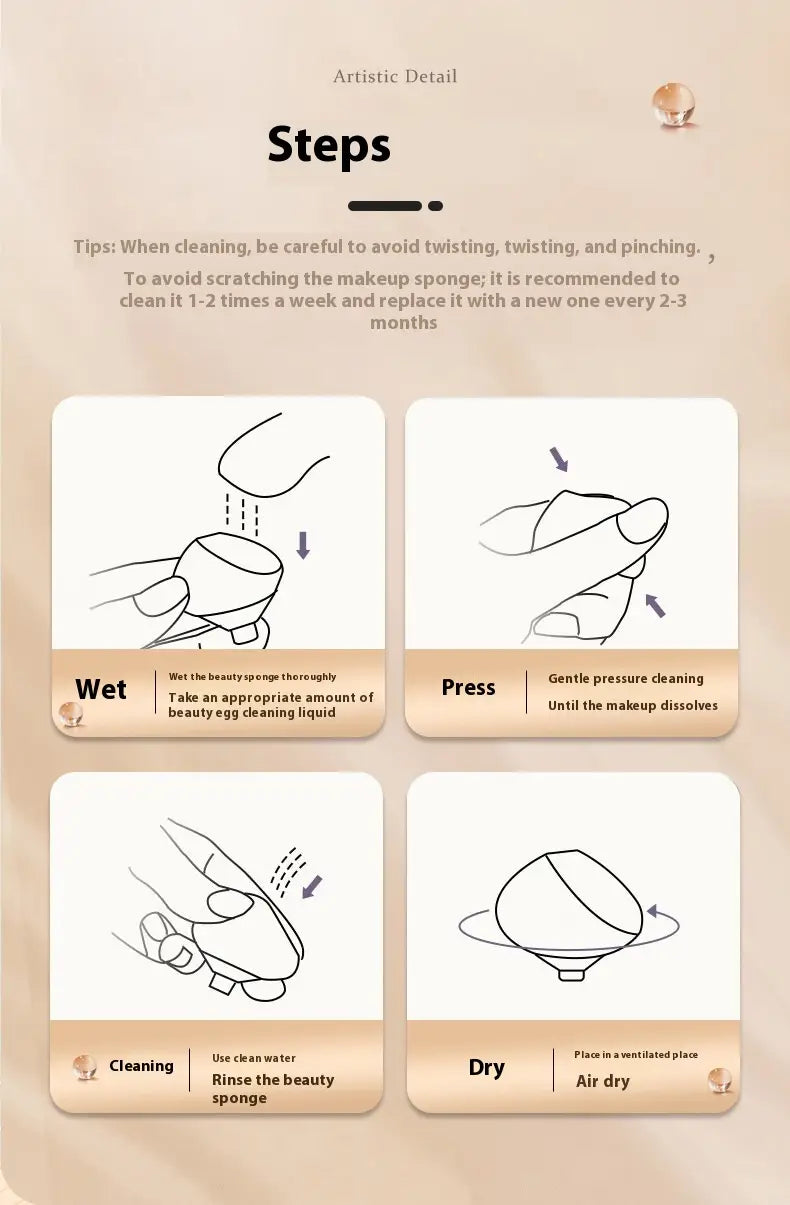 Artistic Detail

Steps

Tips: When cleaning, be careful to avoid twisting, twisting, and pinching. ,

To avoid scratching the makeup sponge; it is recommended to clean it 1-2 times a week and replace it with a new one every 2-3 months

Wet
Wet the beauty sponge thoroughly
Take an appropriate amount of beauty egg cleaning liquid

Press
Gentle pressure cleaning
Until the makeup dissolves

Cleaning
Use clean water
Rinse the beauty sponge

Dry
Place in a ventilated place
Air dry