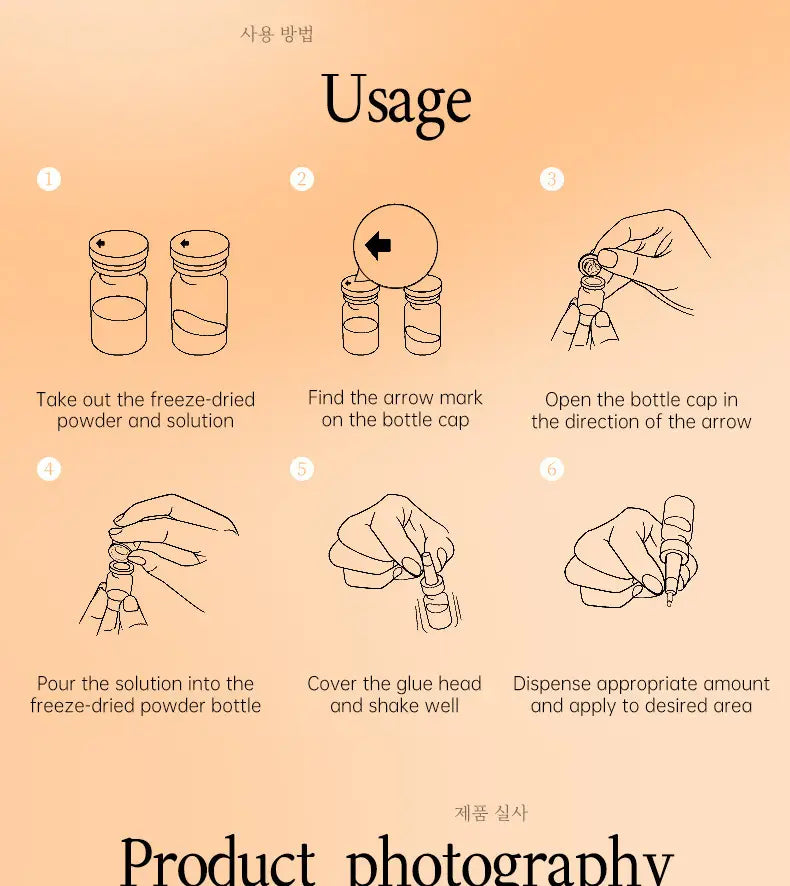 사용 방법

Usage

1

Take out the freeze-dried powder and solution

2

Find the arrow mark on the bottle cap

3

Open the bottle cap in the direction of the arrow

4

Pour the solution into the freeze-dried powder bottle

5

Cover the glue head and shake well

6

Dispense appropriate amount and apply to desired area

제품 실사

Product photography