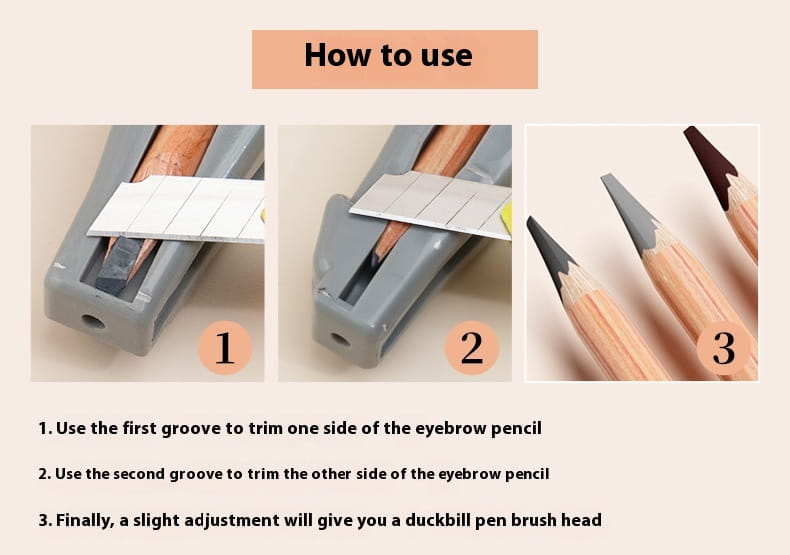 How to use

1

2

3

1. Use the first groove to trim one side of the eyebrow pencil

2. Use the second groove to trim the other side of the eyebrow pencil

3. Finally, a slight adjustment will give you a duckbill pen brush head