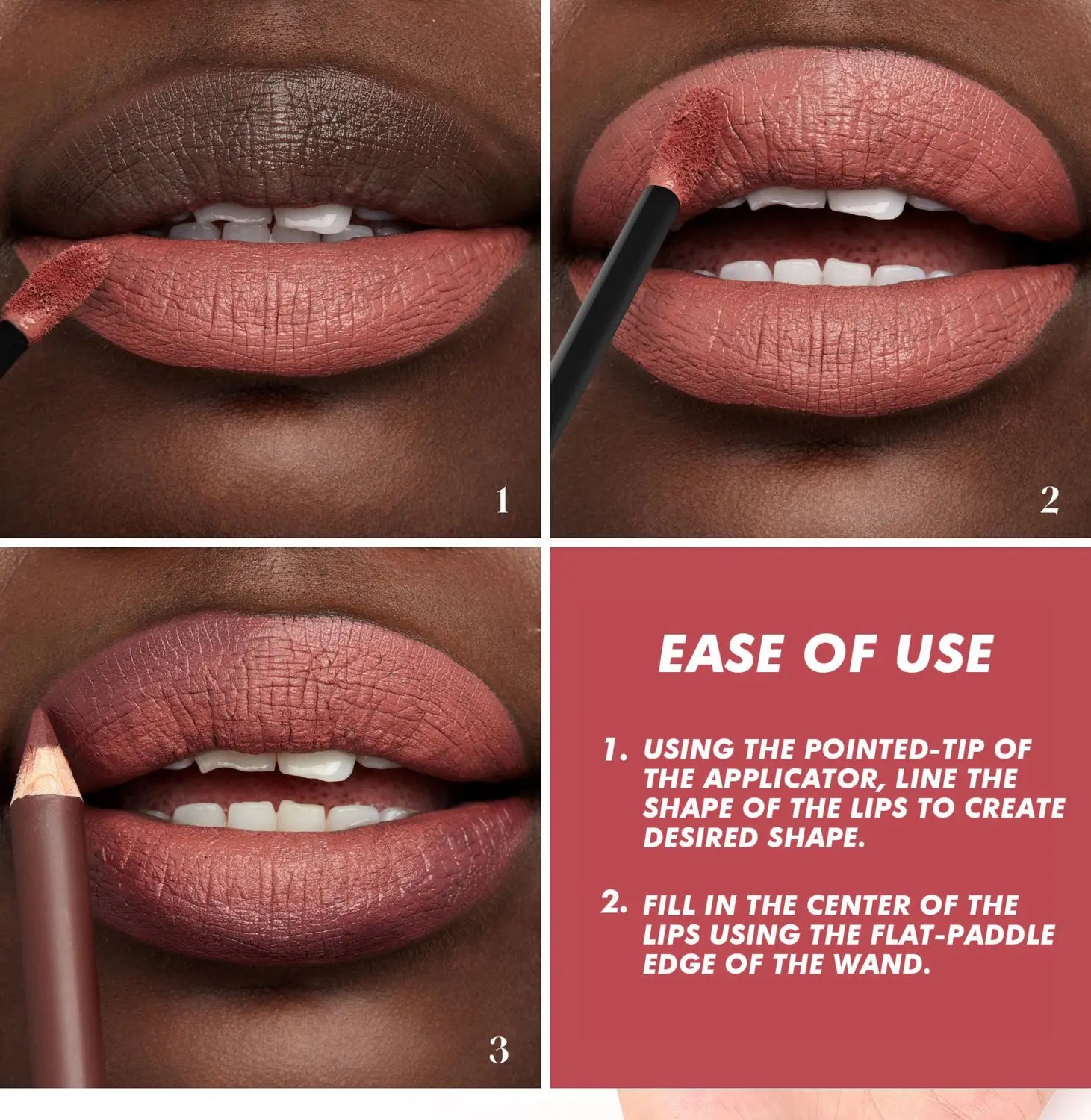 1

2

3

EASE OF USE

1. USING THE POINTED-TIP OF THE APPLICATOR, LINE THE SHAPE OF THE LIPS TO CREATE DESIRED SHAPE.

2. FILL IN THE CENTER OF THE LIPS USING THE FLAT-PADDLE EDGE OF THE WAND.